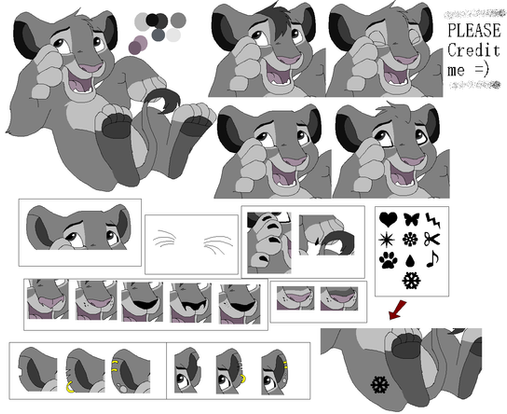 PLEASE Credit me =)