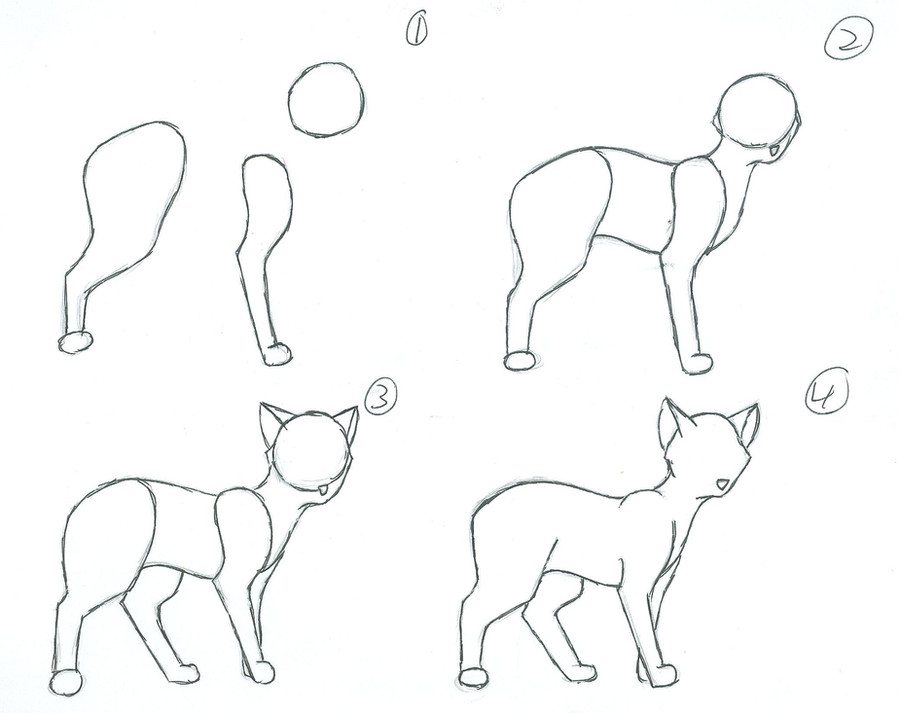 1

2

3

4