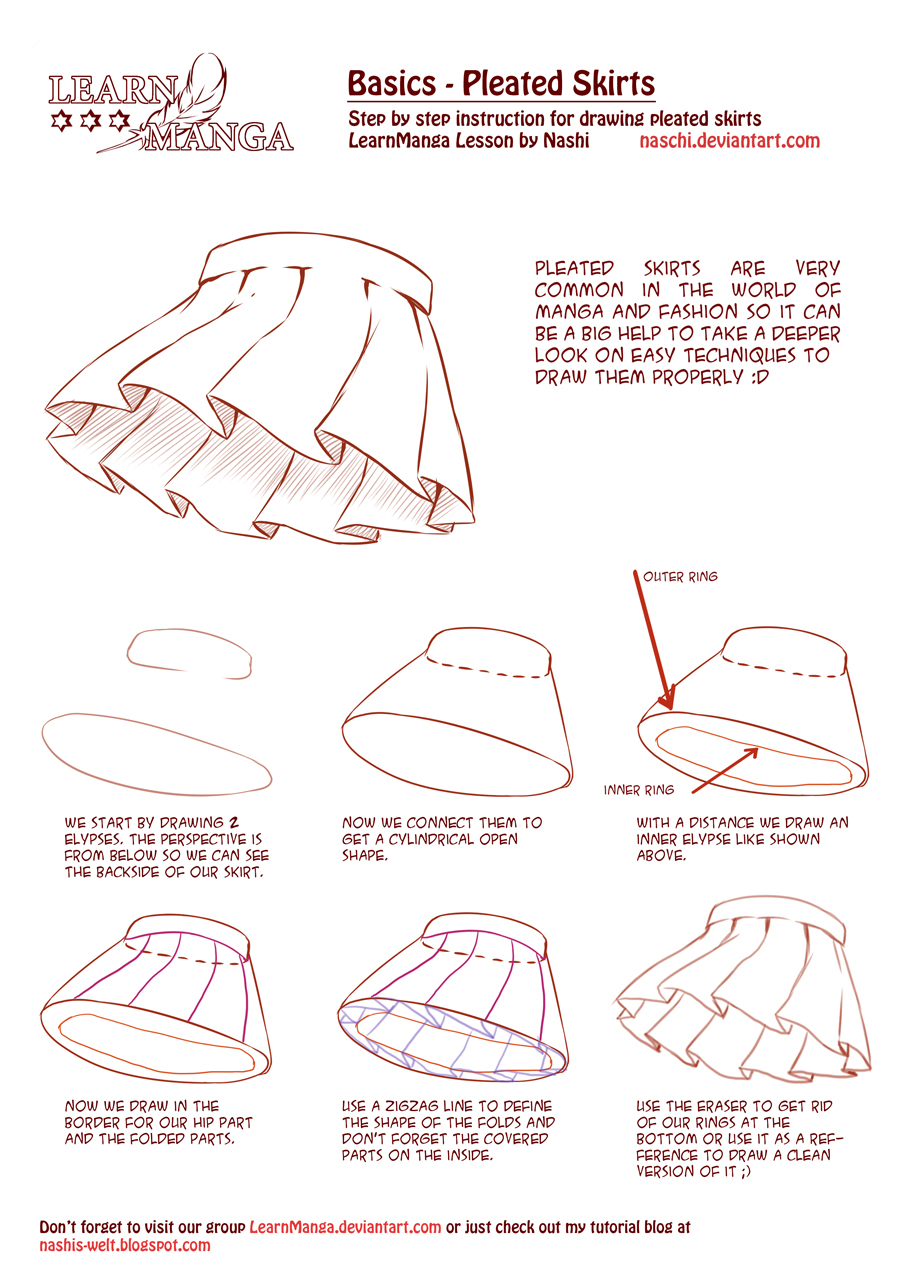 LEARN MANGA

Basics - Pleated Skirts

Step by step instruction for drawing pleated skirts
LearnManga Lesson by Nashi naschi.deviantart.com

PLEATED SKIRTS ARE VERY COMMON IN THE WORLD OF MANGA AND FASHION SO IT CAN BE A BIG HELP TO TAKE A DEEPER LOOK ON EASY TECHNIQUES TO DRAW THEM PROPERLY :D

OUTER RING

INNER RING

WE START BY DRAWING 2 ELYPSES. THE PERSPECTIVE IS FROM BELOW SO WE CAN SEE THE BACKSIDE OF OUR SKIRT.

NOW WE CONNECT THEM TO GET A CYLINDRICAL OPEN SHAPE.

WITH A DISTANCE WE DRAW AN INNER ELYPSE LIKE SHOWN ABOVE.

NOW WE DRAW IN THE BORDER FOR OUR HIP PART AND THE FOLDED PARTS.

USE A ZIGZAG LINE TO DEFINE THE SHAPE OF THE FOLDS AND DON'T FORGET THE COVERED PARTS ON THE INSIDE.

USE THE ERASER TO GET RID OF OUR RINGS AT THE BOTTOM OR USE IT AS A REFFERENCE TO DRAW A CLEAN VERSION OF IT ;)

Don't forget to visit our group LearnManga.deviantart.com or just check out my tutorial blog at nashis-welt.blogspot.com