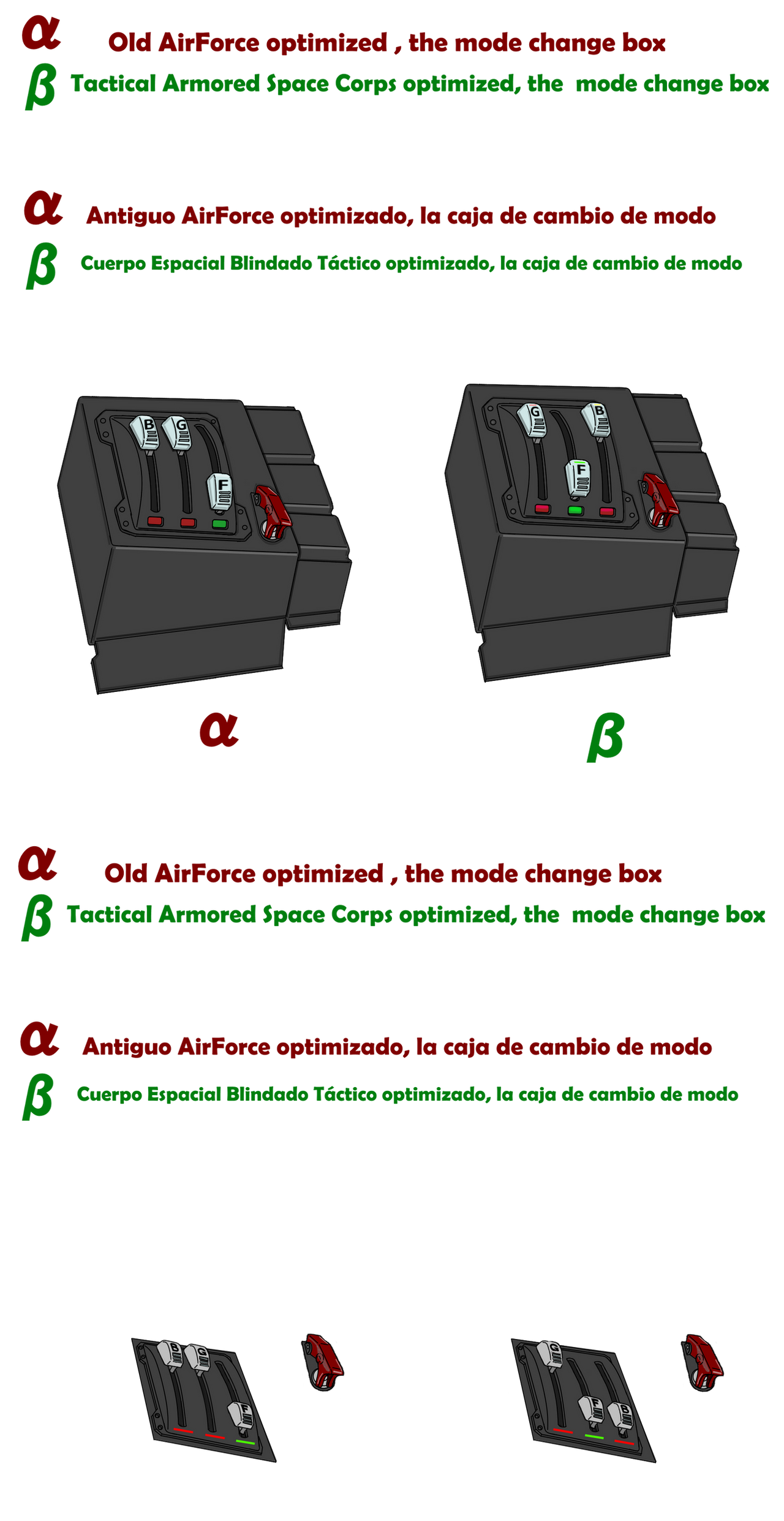 α Old AirForce optimized , the mode change box
β Tactical Armored Space Corps optimized, the mode change box

α Antiguo AirForce optimizado, la caja de cambio de modo
β Cuerpo Espacial Blindado Táctico optimizado, la caja de cambio de modo

B G F

G B F

α

β

α Old AirForce optimized , the mode change box
β Tactical Armored Space Corps optimized, the mode change box

α Antiguo AirForce optimizado, la caja de cambio de modo
β Cuerpo Espacial Blindado Táctico optimizado, la caja de cambio de modo

B G F

G F B