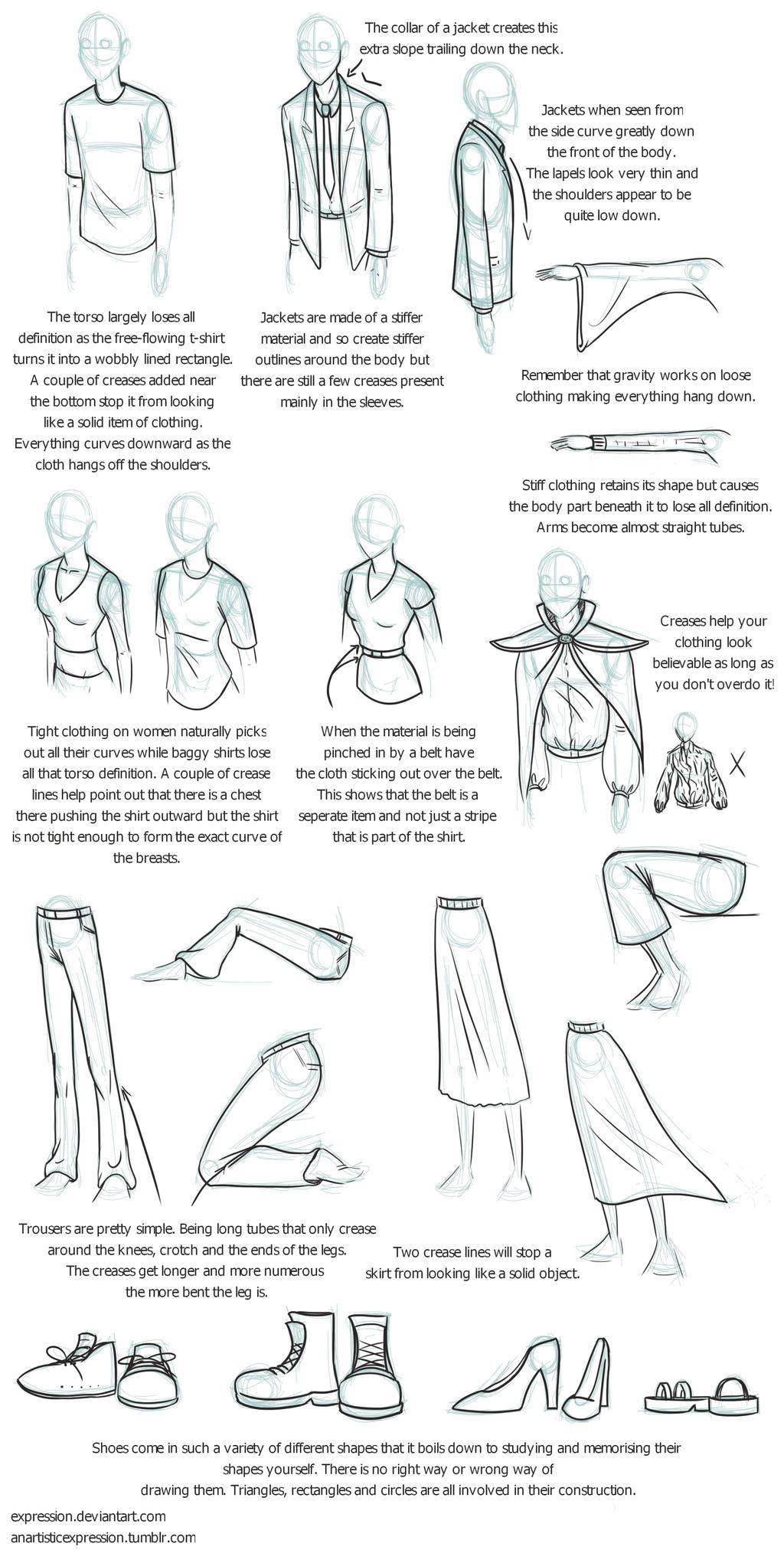 The collar of a jacket creates this extra slope trailing down the neck.

Jackets when seen from the side curve greatly down the front of the body. The lapels look very thin and the shoulders appear to be quite low down.

The torso largely loses all definition as the free-flowing t-shirt turns it into a wobbly lined rectangle. A couple of creases added near the bottom stop it from looking like a solid item of clothing. Everything curves downward as the cloth hangs off the shoulders.

Jackets are made of a stiffer material and so create stiffer outlines around the body but there are still a few creases present mainly in the sleeves.

Remember that gravity works on loose clothing making everything hang down.

Stiff clothing retains its shape but causes the body part beneath it to lose all definition. Arms become almost straight tubes.

Creases help your clothing look believable as long as you don't overdo it!

X

Tight clothing on women naturally picks out all their curves while baggy shirts lose all that torso definition. A couple of crease lines help point out that there is a chest there pushing the shirt outward but the shirt is not tight enough to form the exact curve of the breasts.

When the material is being pinched in by a belt have the cloth sticking out over the belt. This shows that the belt is a seperate item and not just a stripe that is part of the shirt.

Trousers are pretty simple. Being long tubes that only crease around the knees, crotch and the ends of the legs. The creases get longer and more numerous the more bent the leg is.

Two crease lines will stop a skirt from looking like a solid object.

Shoes come in such a variety of different shapes that it boils down to studying and memorising their shapes yourself. There is no right way or wrong way of drawing them. Triangles, rectangles and circles are all involved in their construction.

expression.deviantart.com
anartisticexpression.tumblr.com