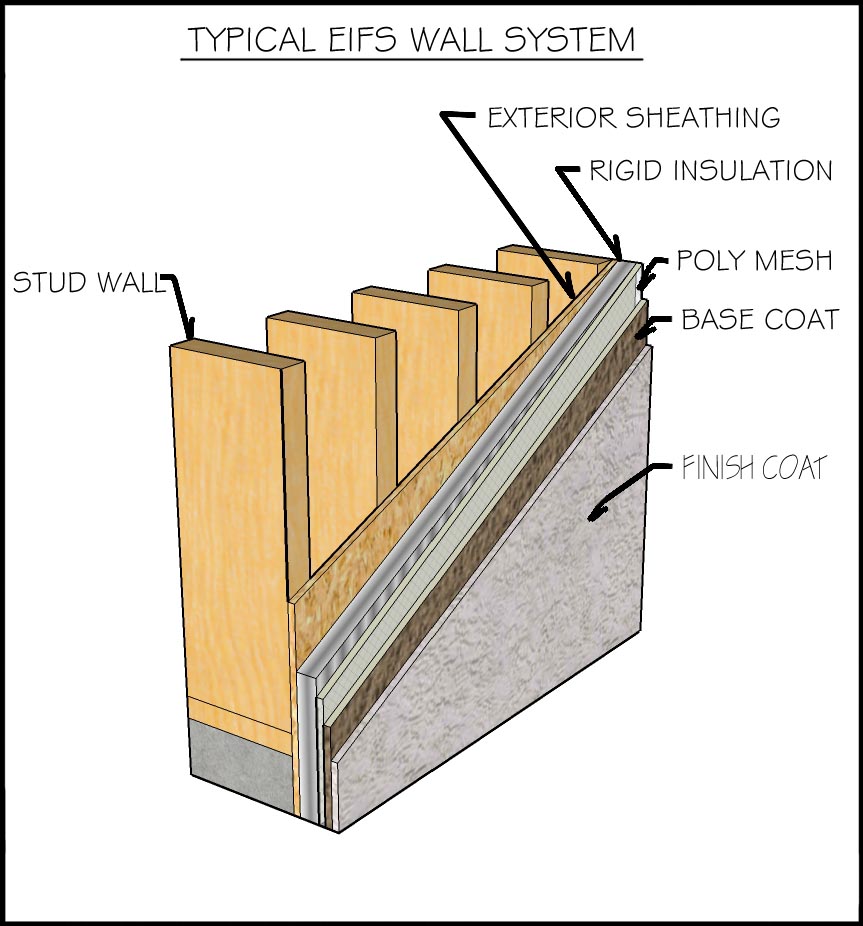 TYPICAL EIFS WALL SYSTEM

EXTERIOR SHEATHING

RIGID INSULATION

STUD WALL

POLY MESH

BASE COAT

FINISH COAT