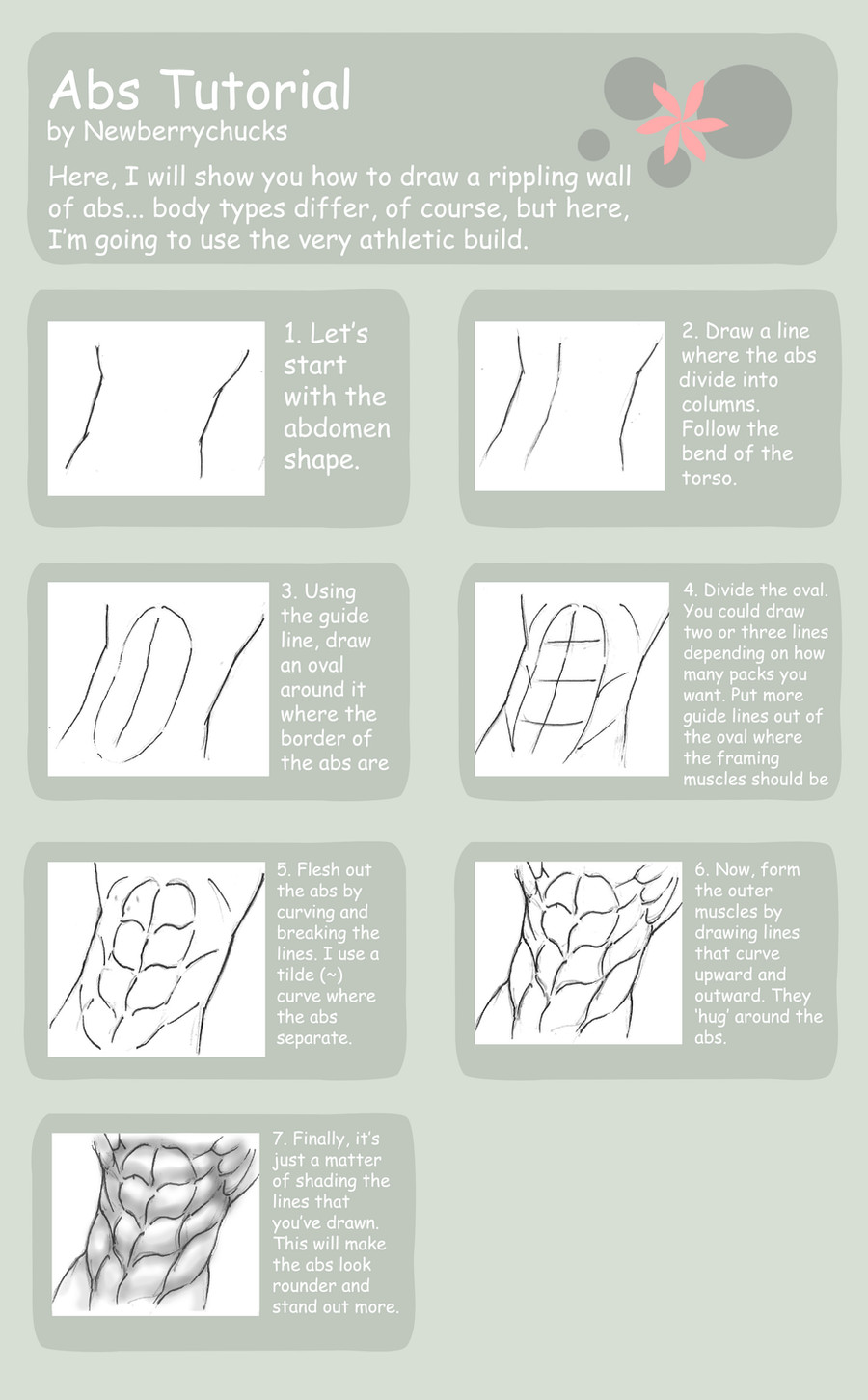 Abs Tutorial
by Newberrychucks

Here, I will show you how to draw a rippling wall of abs... body types differ, of course, but here, I'm going to use the very athletic build.

1. Let's start with the abdomen shape.

2. Draw a line where the abs divide into columns. Follow the bend of the torso.

3. Using the guide line, draw an oval around it where the border of the abs are

4. Divide the oval. You could draw two or three lines depending on how many packs you want. Put more guide lines out of the oval where the framing muscles should be

5. Flesh out the abs by curving and breaking the lines. I use a tilde (~) curve where the abs separate.

6. Now, form the outer muscles by drawing lines that curve upward and outward. They 'hug' around the abs.

7. Finally, it's just a matter of shading the lines that you've drawn. This will make the abs look rounder and stand out more.