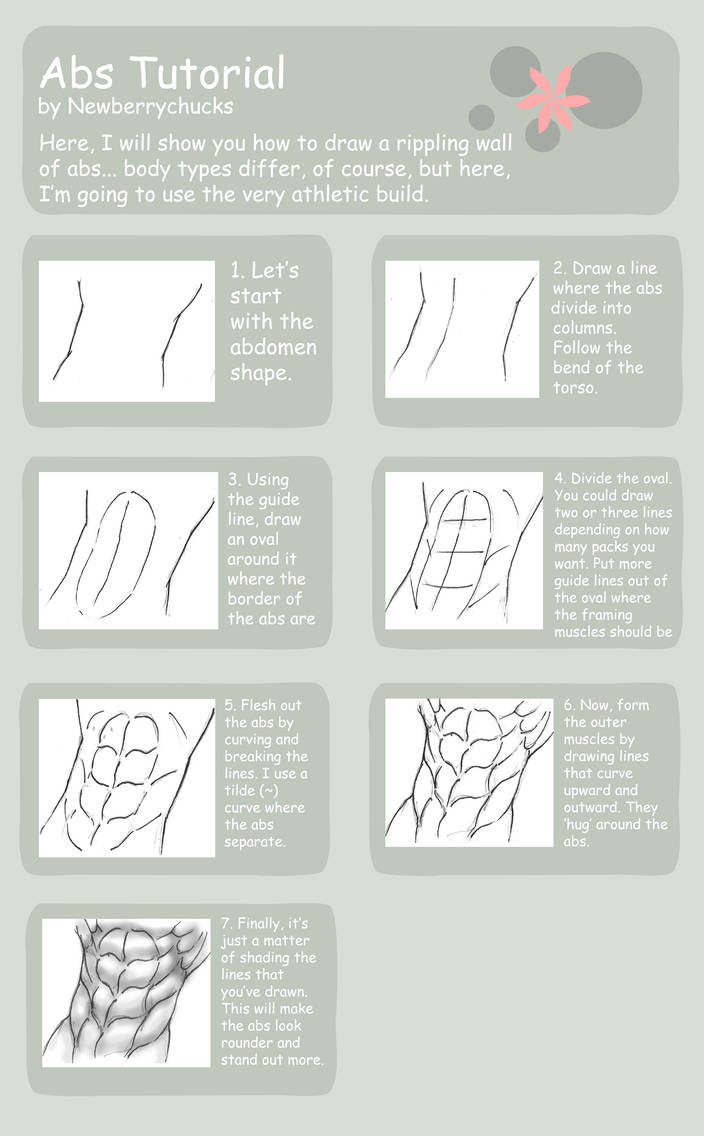 Abs Tutorial
by Newberrychucks

Here, I will show you how to draw a rippling wall of abs... body types differ, of course, but here, I'm going to use the very athletic build.

1. Let's start with the abdomen shape.

2. Draw a line where the abs divide into columns. Follow the bend of the torso.

3. Using the guide line, draw an oval around it where the border of the abs are

4. Divide the oval. You could draw two or three lines depending on how many packs you want. Put more guide lines out of the oval where the framing muscles should be

5. Flesh out the abs by curving and breaking the lines. I use a tilde (~) curve where the abs separate.

6. Now, form the outer muscles by drawing lines that curve upward and outward. They 'hug' around the abs.

7. Finally, it's just a matter of shading the lines that you've drawn. This will make the abs look rounder and stand out more.