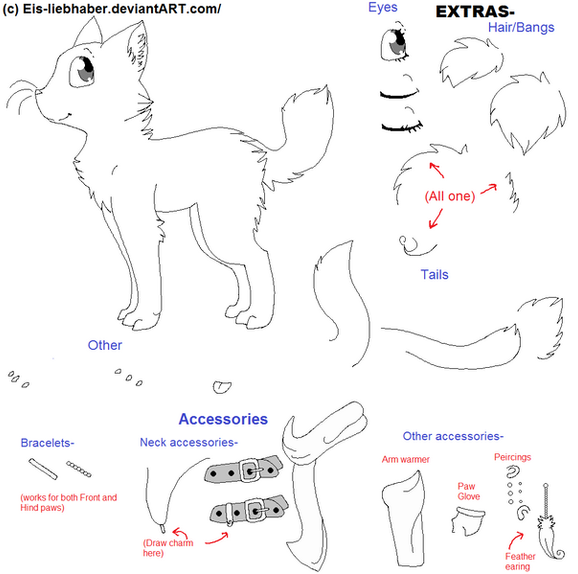 (c) Eis-liebhaber.deviantART.com/

Eyes

EXTRAS-

Hair/Bangs

(All one)

Tails

Other

Accessories

Bracelets-

(works for both Front and Hind paws)

Neck accessories-

(Draw charm here)

Other accessories-

Arm warmer

Paw Glove

Peircings

Feather earing