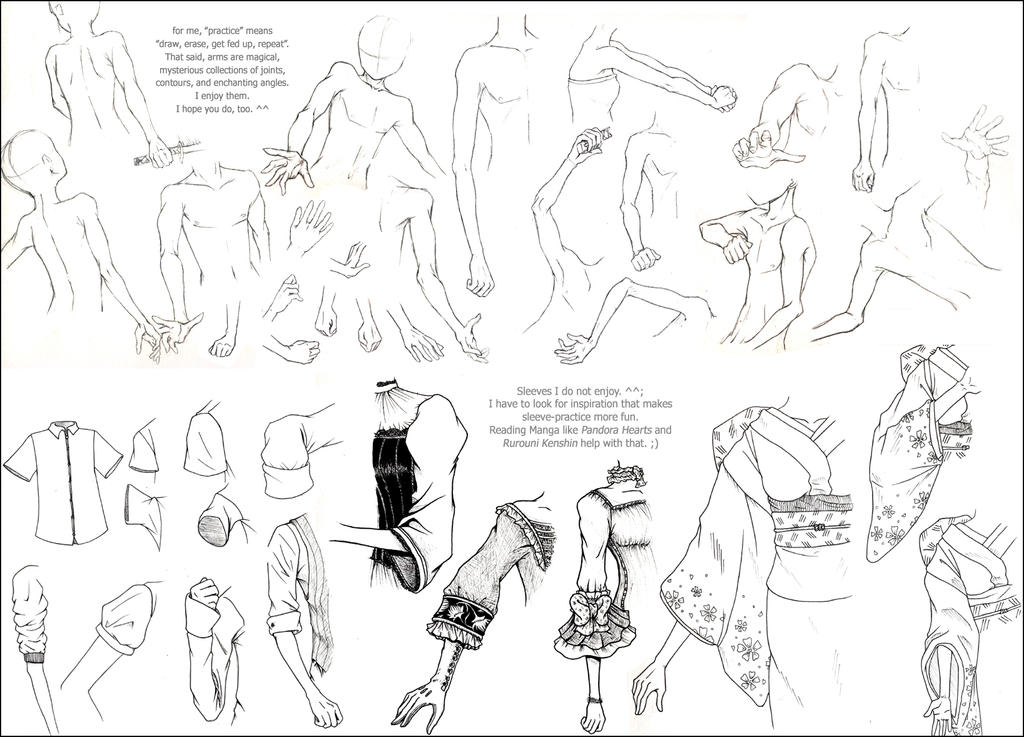 for me, "practice" means "draw, erase, get fed up, repeat". That said, arms are magical, mysterious collections of joints, contours, and enchanting angles. I enjoy them. I hope you do, too. ^^

Sleeves I do not enjoy. ^^; I have to look for inspiration that makes sleeve-practice more fun. Reading Manga like Pandora Hearts and Rurouni Kenshin help with that. ;)