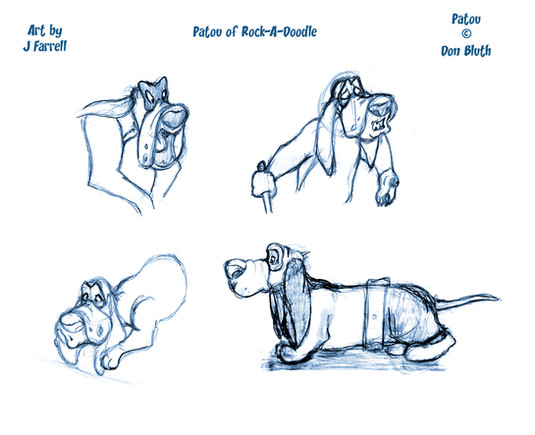 Art by
J Farrell

Patou of Rock-A-Doodle

Patou
©
Don Bluth