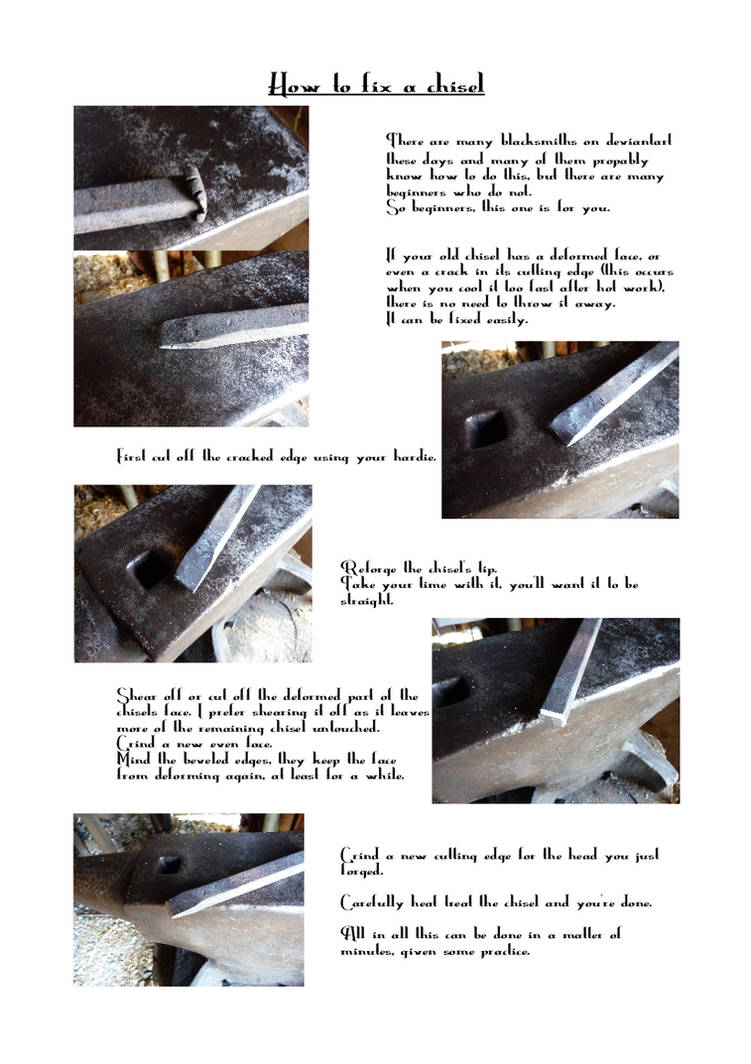 How to fix a chisel

There are many blacksmiths on deviantart these days and many of them propably know how to do this, but there are many beginners who do not.
So beginners, this one is for you.

If your old chisel has a deformed face, or even a crack in its cutting edge (this occurs when you cool it too fast after hot work), there is no need to throw it away.
It can be fixed easily.

First cut off the cracked edge using your hardie.

Reforge the chisel's tip.
Take your time with it, you'll want it to be straight.

Shear off or cut off the deformed part of the chisels face. I prefer shearing it off as it leaves more of the remaining chisel untouched.
Grind a new even face.
Mind the beveled edges, they keep the face from deforming again, at least for a while.

Grind a new cutting edge for the head you just forged.

Carefully heat treat the chisel and you're done.

All in all this can be done in a matter of minutes, given some practice.