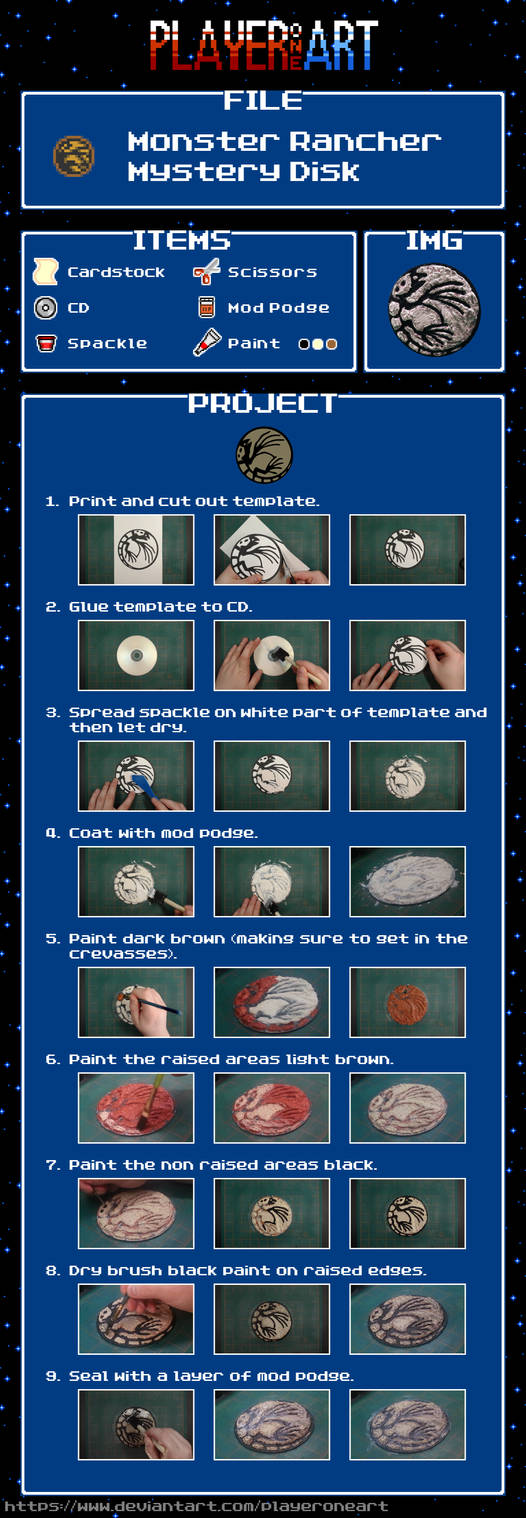 PLAYER ONE ART

FILE

Monster Rancher Mystery Disk

ITEMS

Cardstock
Scissors
CD
Mod Podge
Spackle
Paint

IMG

PROJECT

1. Print and cut out template.

2. Glue template to CD.

3. Spread spackle on white part of template and then let dry.

4. Coat with mod podge.

5. Paint dark brown (making sure to get in the crevasses).

6. Paint the raised areas light brown.

7. Paint the non raised areas black.

8. Dry brush black paint on raised edges.

9. Seal with a layer of mod podge.

https://www.deviantart.com/playeroneart