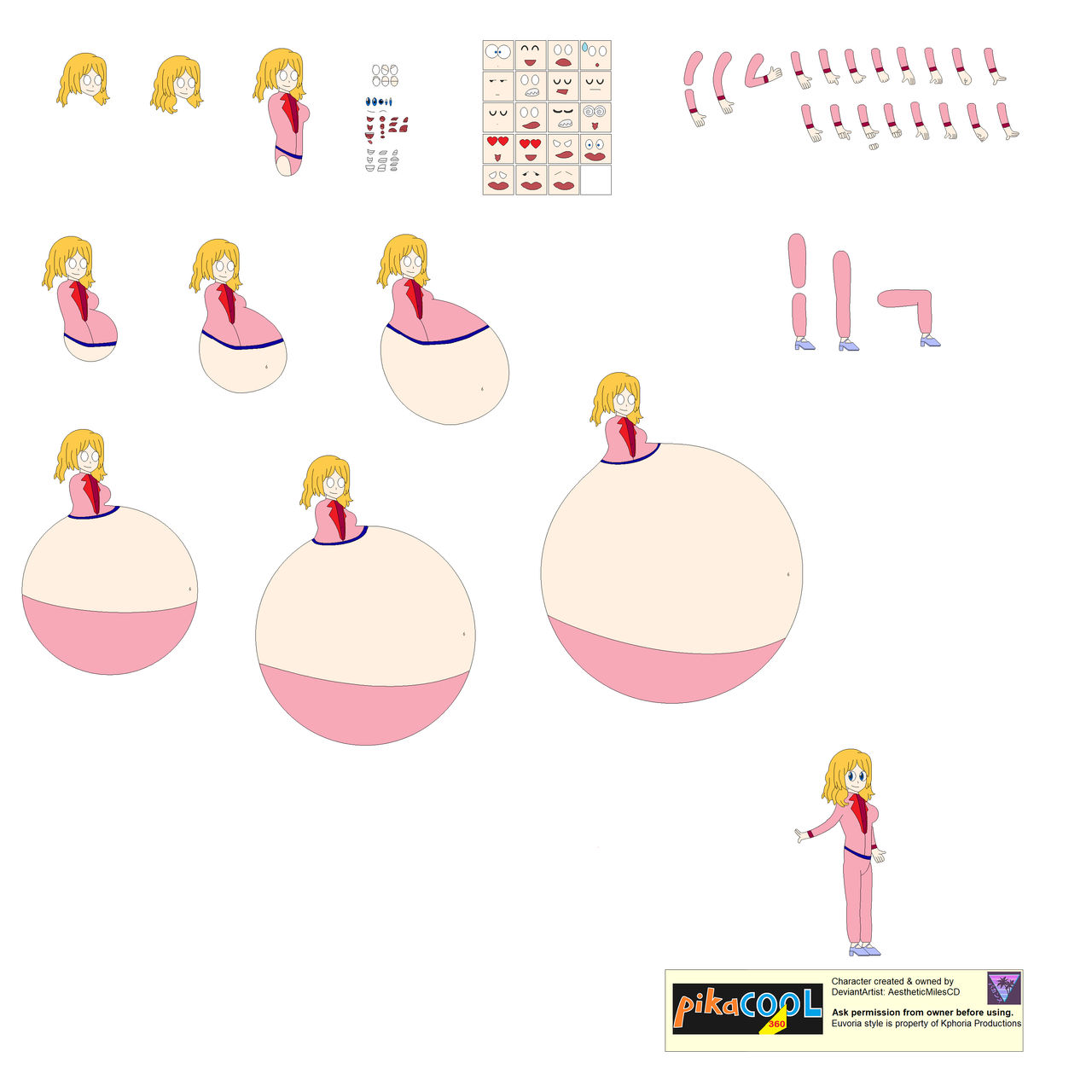 pikaCOOL 360

Character created & owned by
DeviantArtist: AestheticMilesCD

Ask permission from owner before using.
Euvoria style is property of Kphoria Productions