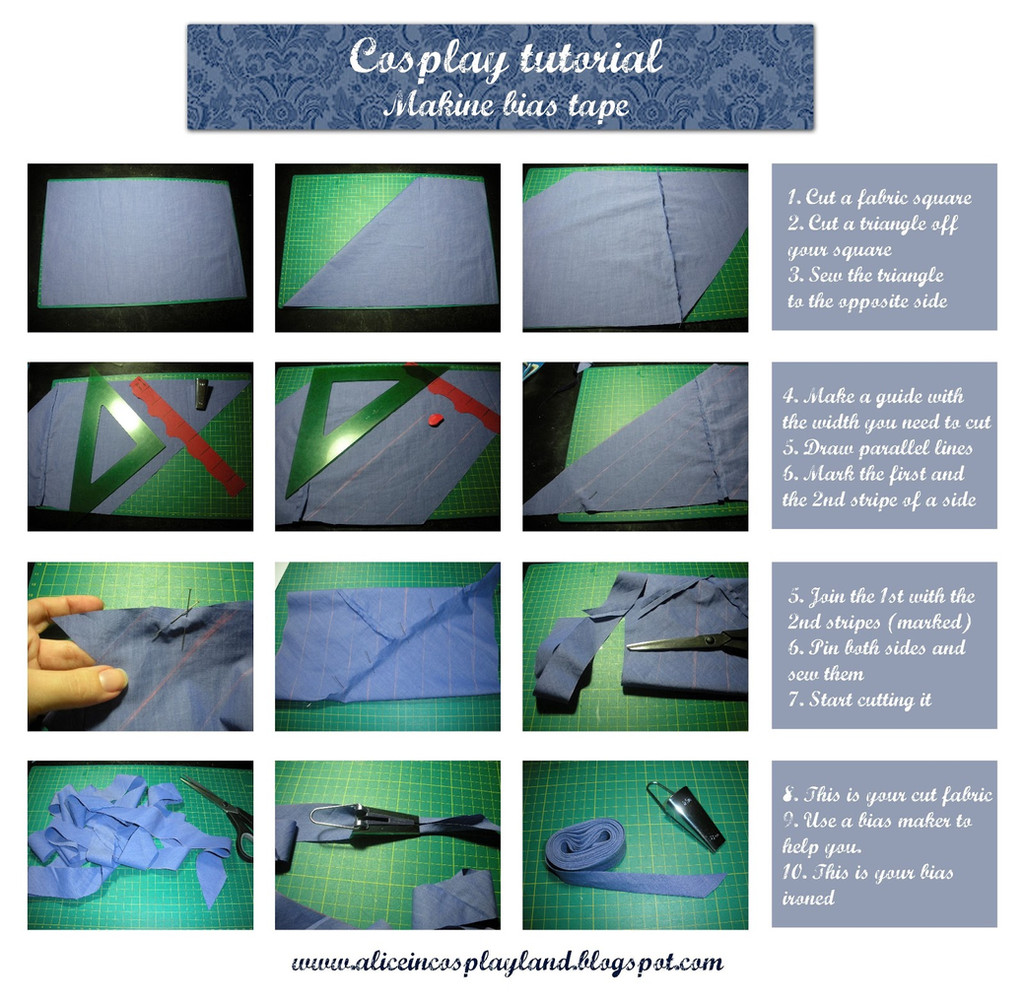 Cosplay tutorial
Makine bias tape

1. Cut a fabric square
2. Cut a triangle off your square
3. Sew the triangle to the opposite side

4. Make a guide with the width you need to cut
5. Draw parallel lines
6. Mark the first and the 2nd stripe of a side

5. Join the 1st with the 2nd stripes (marked)
6. Pin both sides and sew them
7. Start cutting it

8. This is your cut fabric
9. Use a bias maker to help you.
10. This is your bias ironed

www.aliceincosplayland.blogspot.com