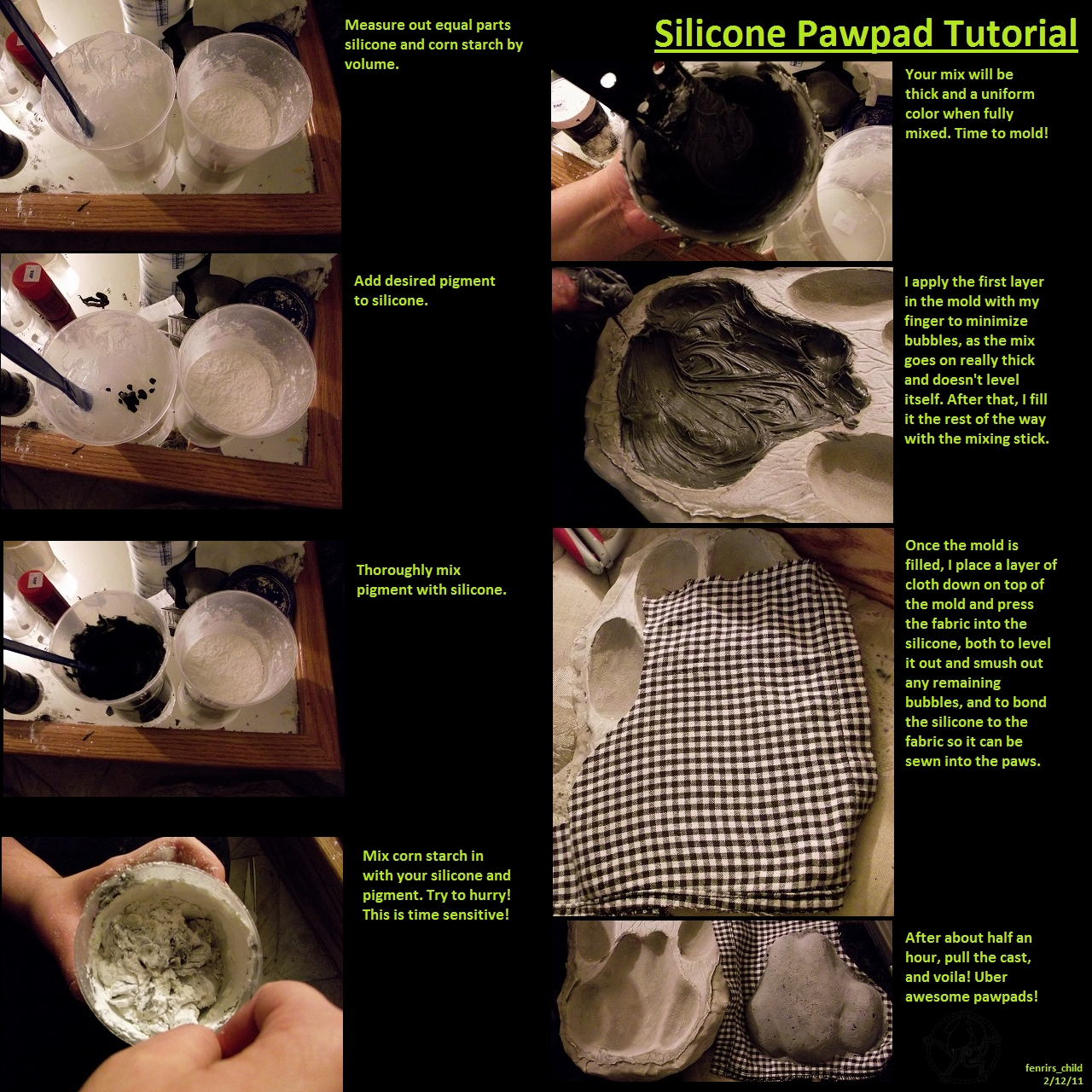 Silicone Pawpad Tutorial

Measure out equal parts silicone and corn starch by volume.

Add desired pigment to silicone.

Thoroughly mix pigment with silicone.

Mix corn starch in with your silicone and pigment. Try to hurry! This is time sensitive!

Your mix will be thick and a uniform color when fully mixed. Time to mold!

I apply the first layer in the mold with my finger to minimize bubbles, as the mix goes on really thick and doesn't level itself. After that, I fill it the rest of the way with the mixing stick.

Once the mold is filled, I place a layer of cloth down on top of the mold and press the fabric into the silicone, both to level it out and smush out any remaining bubbles, and to bond the silicone to the fabric so it can be sewn into the paws.

After about half an hour, pull the cast, and voila! Uber awesome pawpads!

fenrirs_child
2/12/11