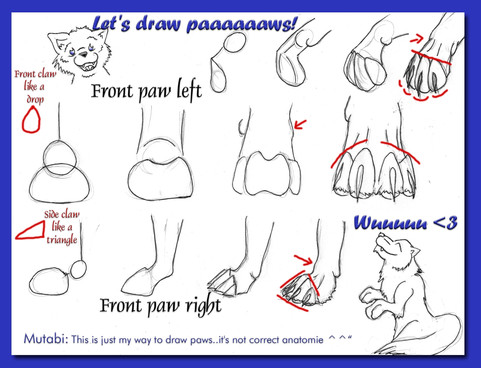 Let's draw paaaaaaws!

Front claw like a drop

Front paw left

Side claw like a triangle

Wuuuuu <3

Front paw right

Mutabi: This is just my way to draw paws..it's not correct anatomie ^ ^"