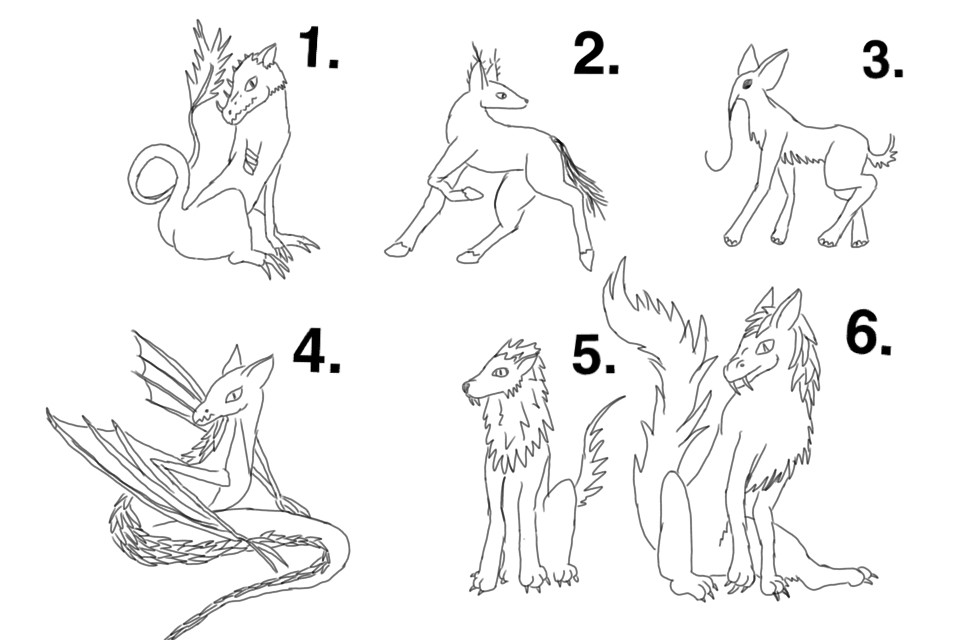 1.

2.

3.

4.

5.

6.