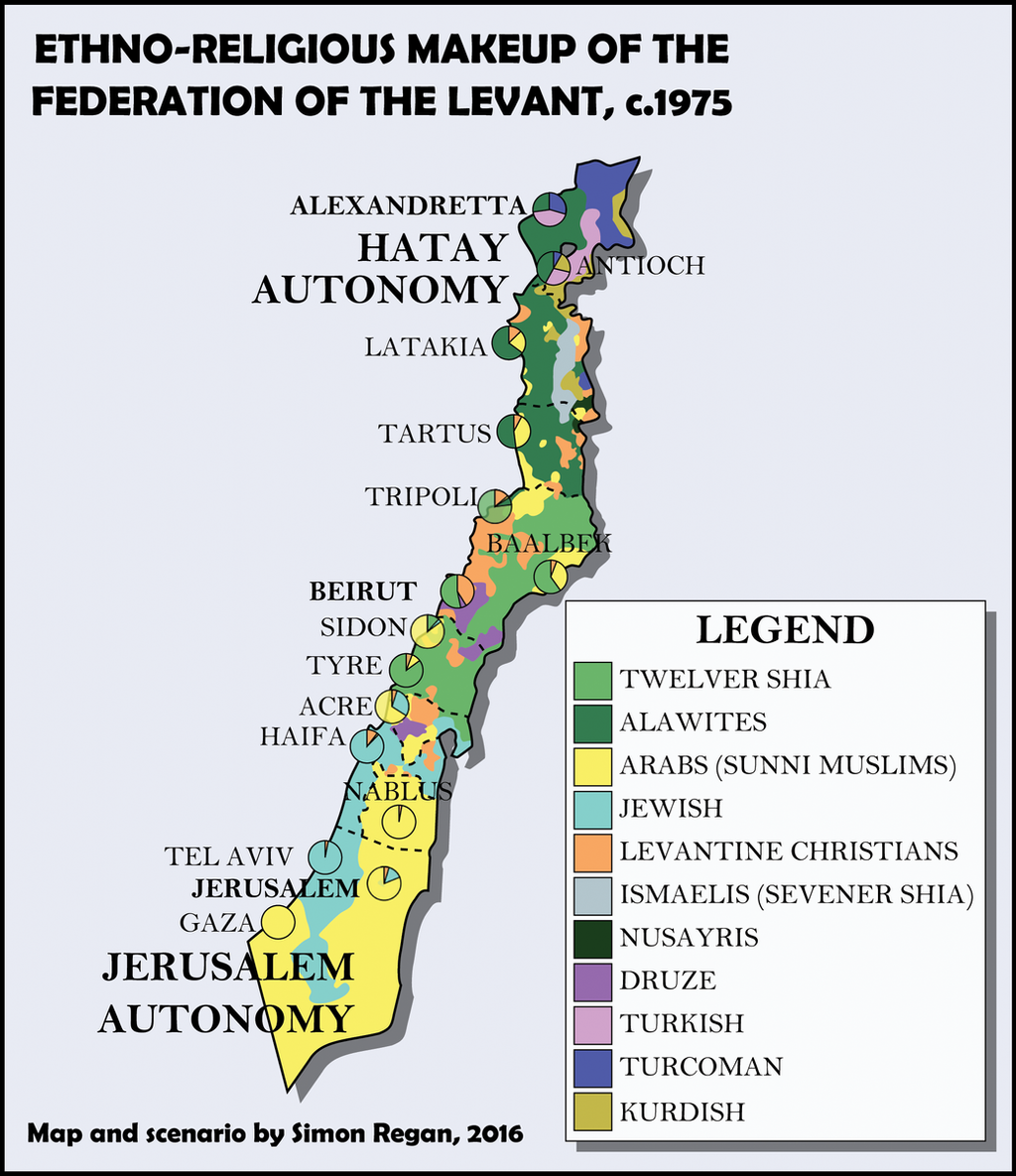 ETHNO-RELIGIOUS MAKEUP OF THE FEDERATION OF THE LEVANT, c.1975

ALEXANDRETTA
HATAY AUTONOMY
ANTIOCH
LATAKIA
TARTUS
TRIPOLI
BAALBEK
BEIRUT
SIDON
TYRE
ACRE
HAIFA
NABLUS
TEL AVIV
JERUSALEM
GAZA
JERUSALEM AUTONOMY

LEGEND
TWELVER SHIA
ALAWITES
ARABS (SUNNI MUSLIMS)
JEWISH
LEVANTINE CHRISTIANS
ISMAELIS (SEVENER SHIA)
NUSAYRIS
DRUZE
TURKISH
TURCOMAN
KURDISH

Map and scenario by Simon Regan, 2016