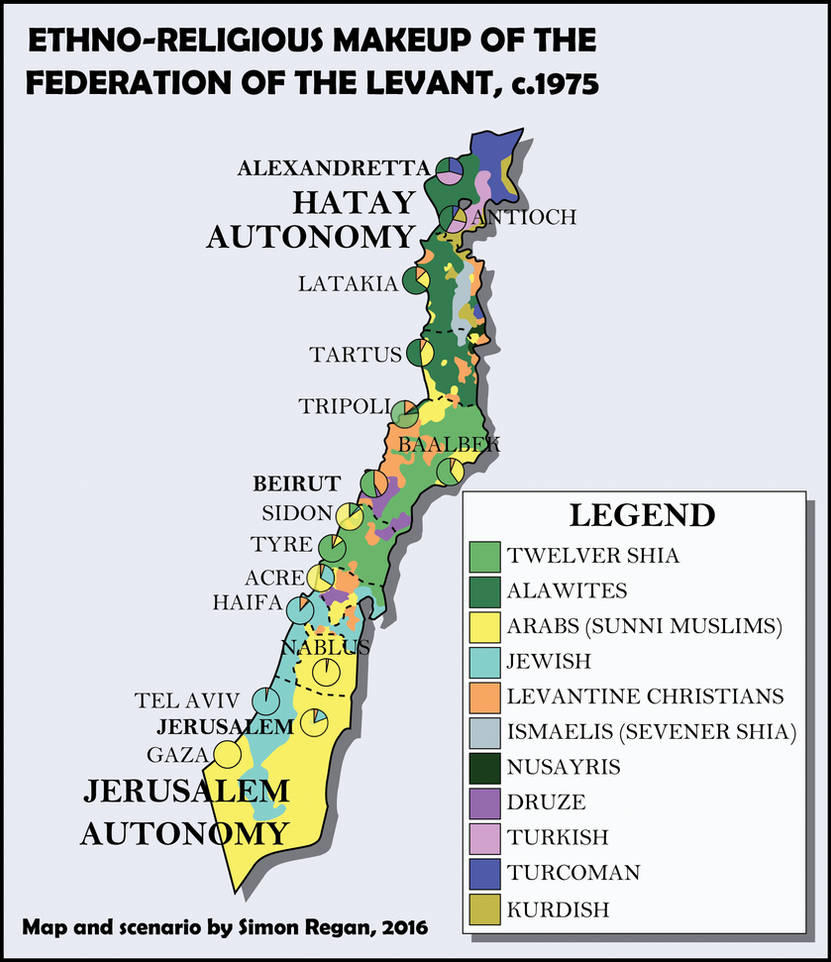 ETHNO-RELIGIOUS MAKEUP OF THE FEDERATION OF THE LEVANT, c.1975

ALEXANDRETTA
HATAY AUTONOMY
ANTIOCH
LATAKIA
TARTUS
TRIPOLI
BAALBEK
BEIRUT
SIDON
TYRE
ACRE
HAIFA
NABLUS
TEL AVIV
JERUSALEM
GAZA
JERUSALEM AUTONOMY

LEGEND
TWELVER SHIA
ALAWITES
ARABS (SUNNI MUSLIMS)
JEWISH
LEVANTINE CHRISTIANS
ISMAELIS (SEVENER SHIA)
NUSAYRIS
DRUZE
TURKISH
TURCOMAN
KURDISH

Map and scenario by Simon Regan, 2016