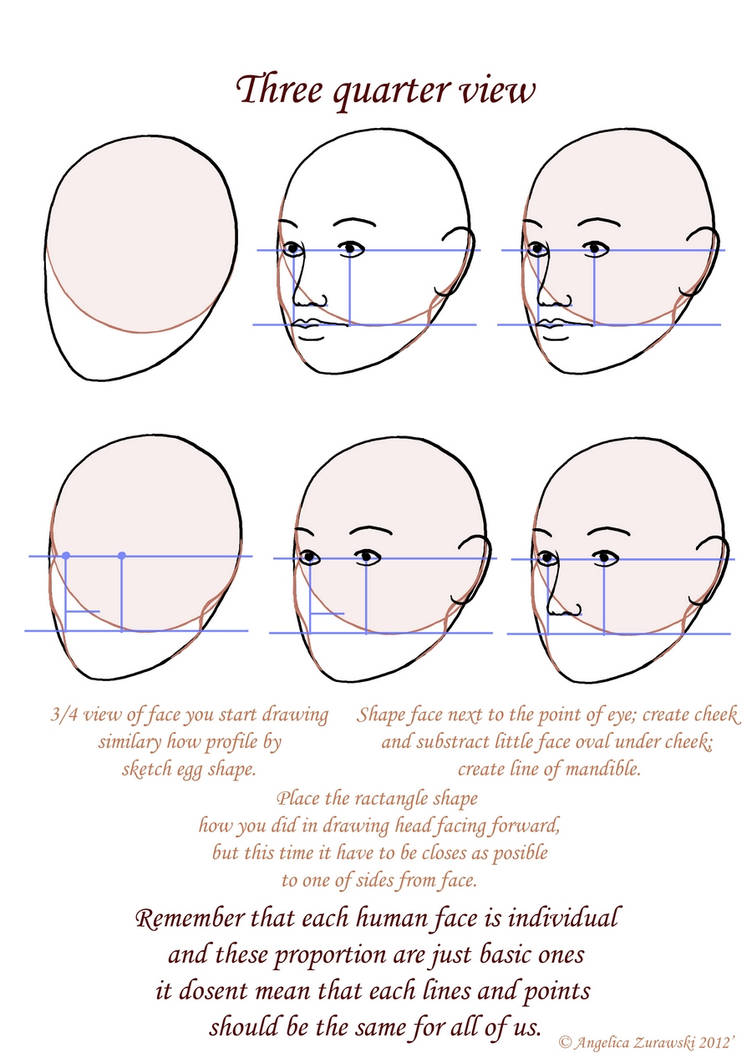 Three quarter view

3/4 view of face you start drawing similary how profile by sketch egg shape.

Shape face next to the point of eye; create cheek and substract little face oval under cheek; create line of mandible.

Place the ractangle shape how you did in drawing head facing forward, but this time it have to be closes as posible to one of sides from face.

Remember that each human face is individual and these proportion are just basic ones it dosent mean that each lines and points should be the same for all of us.

© Angelica Zurawski 2012'