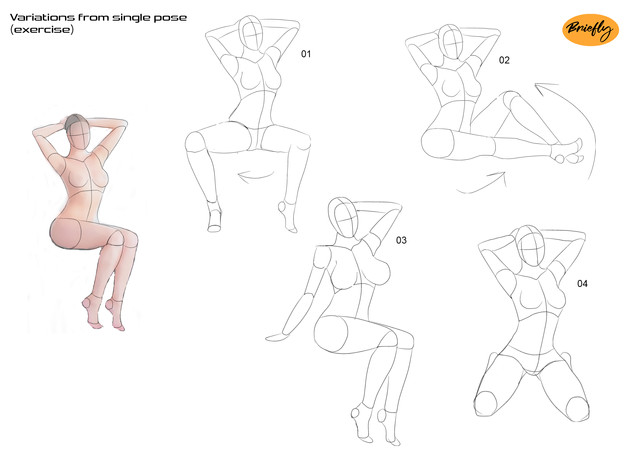 Variations from single pose (exercise)

Briefly

01

02

03

04