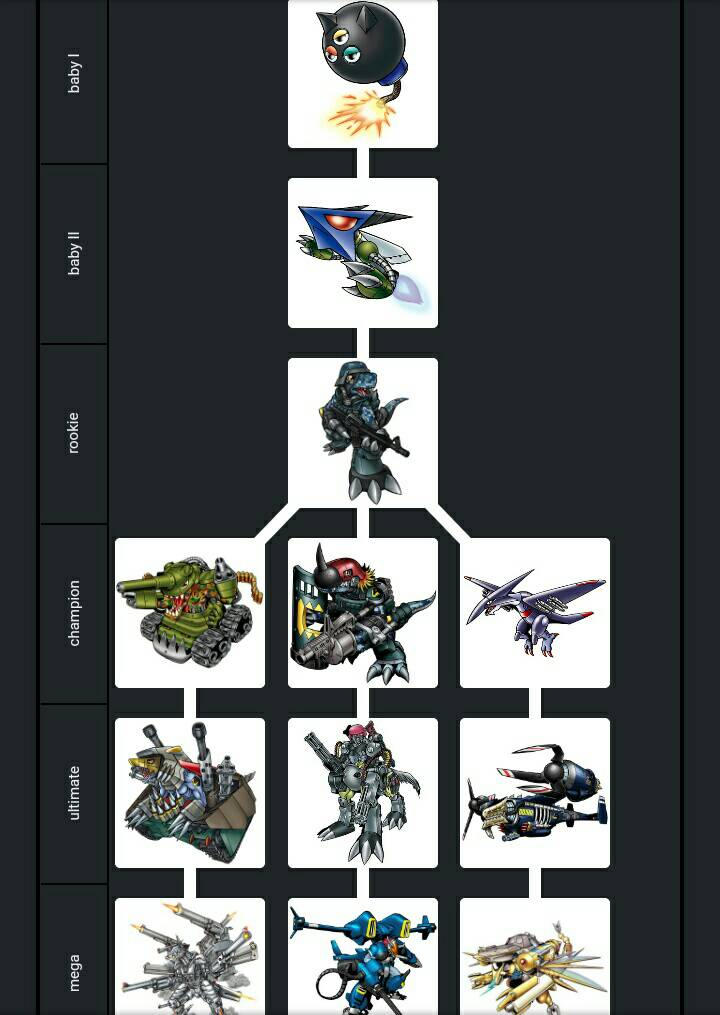 baby I

baby II

rookie

champion

ultimate

mega