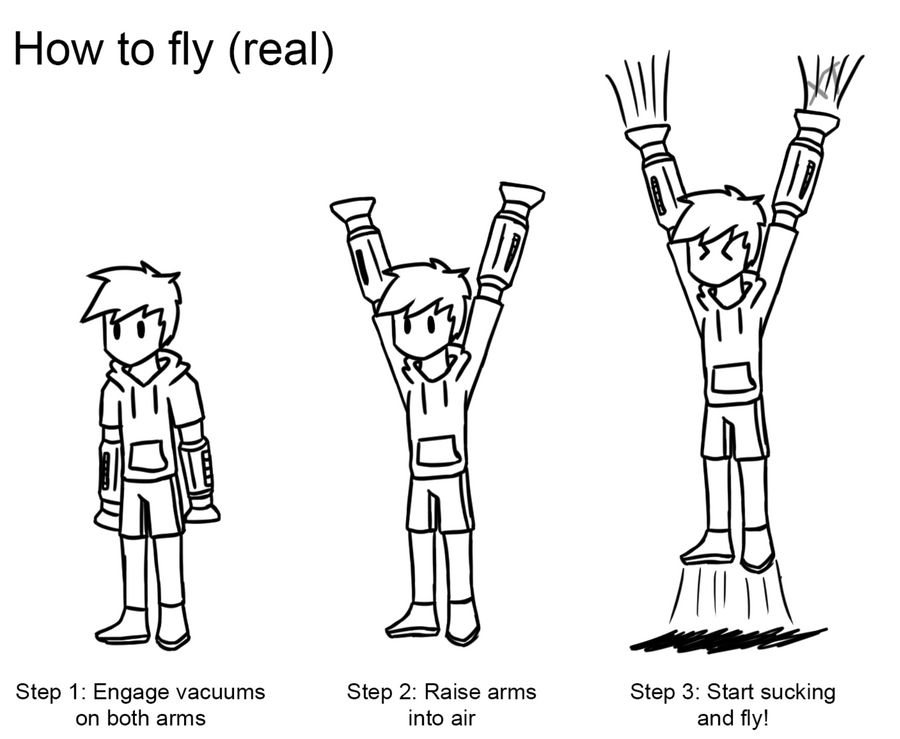 How to fly (real)

Step 1: Engage vacuums on both arms

Step 2: Raise arms into air

Step 3: Start sucking and fly!