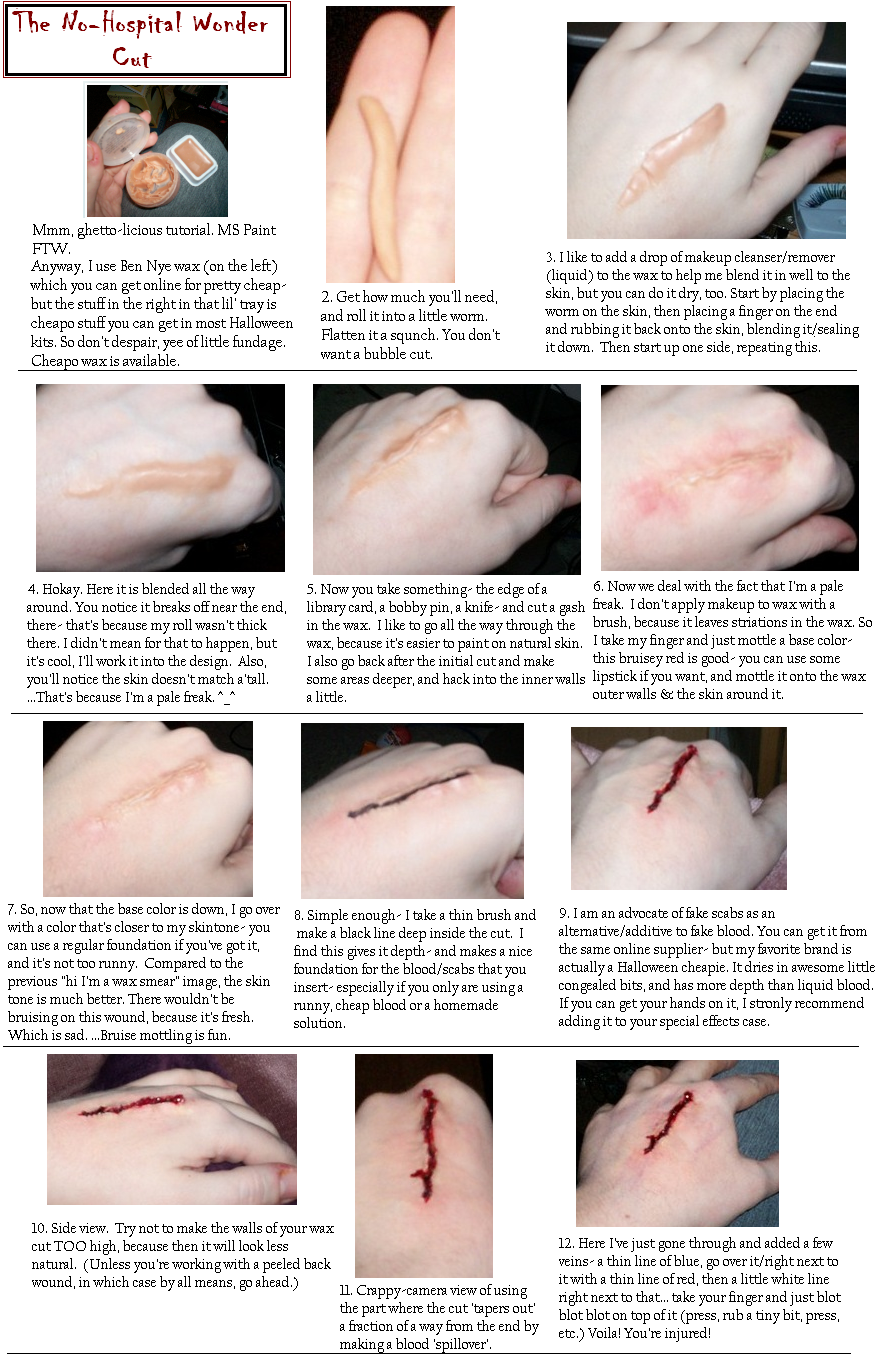 The No-Hospital Wonder Cut

Mmm, ghetto-licious tutorial. MS Paint FTW.
Anyway, I use Ben Nye wax (on the left) which you can get online for pretty cheap- but the stuff in the right in that lil' tray is cheapo stuff you can get in most Halloween kits. So don't despair, yee of little fundage. Cheapo wax is available.

2. Get how much you'll need, and roll it into a little worm. Flatten it a squnch. You don't want a bubble cut.

3. I like to add a drop of makeup cleanser/remover (liquid) to the wax to help me blend it in well to the skin, but you can do it dry, too. Start by placing the worm on the skin, then placing a finger on the end and rubbing it back onto the skin, blending it/sealing it down. Then start up one side, repeating this.

4. Hokay. Here it is blended all the way around. You notice it breaks off near the end, there- that's because my roll wasn't thick there. I didn't mean for that to happen, but it's cool, I'll work it into the design. Also, you'll notice the skin doesn't match a'tall. ...That's because I'm a pale freak. ^_^

5. Now you take something- the edge of a library card, a bobby pin, a knife- and cut a gash in the wax. I like to go all the way through the wax, because it's easier to paint on natural skin. I also go back after the initial cut and make some areas deeper, and hack into the inner walls a little.

6. Now we deal with the fact that I'm a pale freak. I don't apply makeup to wax with a brush, because it leaves striations in the wax. So I take my finger and just mottle a base color- this bruisey red is good- you can use some lipstick if you want, and mottle it onto the wax outer walls & the skin around it.

7. So, now that the base color is down, I go over with a color that's closer to my skintone- you can use a regular foundation if you've got it, and it's not too runny. Compared to the previous "hi I'm a wax smear" image, the skin tone is much better. There wouldn't be bruising on this wound, because it's fresh. Which is sad. ...Bruise mottling is fun.

8. Simple enough- I take a thin brush and make a black line deep inside the cut. I find this gives it depth- and makes a nice foundation for the blood/scabs that you insert- especially if you only are using a runny, cheap blood or a homemade solution.

9. I am an advocate of fake scabs as an alternative/additive to fake blood. You can get it from the same online supplier- but my favorite brand is actually a Halloween cheapie. It dries in awesome little congealed bits, and has more depth than liquid blood. If you can get your hands on it, I stronly recommend adding it to your special effects case.

10. Side view. Try not to make the walls of your wax cut TOO high, because then it will look less natural. (Unless you're working with a peeled back wound, in which case by all means, go ahead.)

11. Crappy-camera view of using the part where the cut 'tapers out' a fraction of a way from the end by making a blood 'spillover'.

12. Here I've just gone through and added a few veins- a thin line of blue, go over it/right next to it with a thin line of red, then a little white line right next to that... take your finger and just blot blot blot on top of it (press, rub a tiny bit, press, etc.) Voila! You're injured!