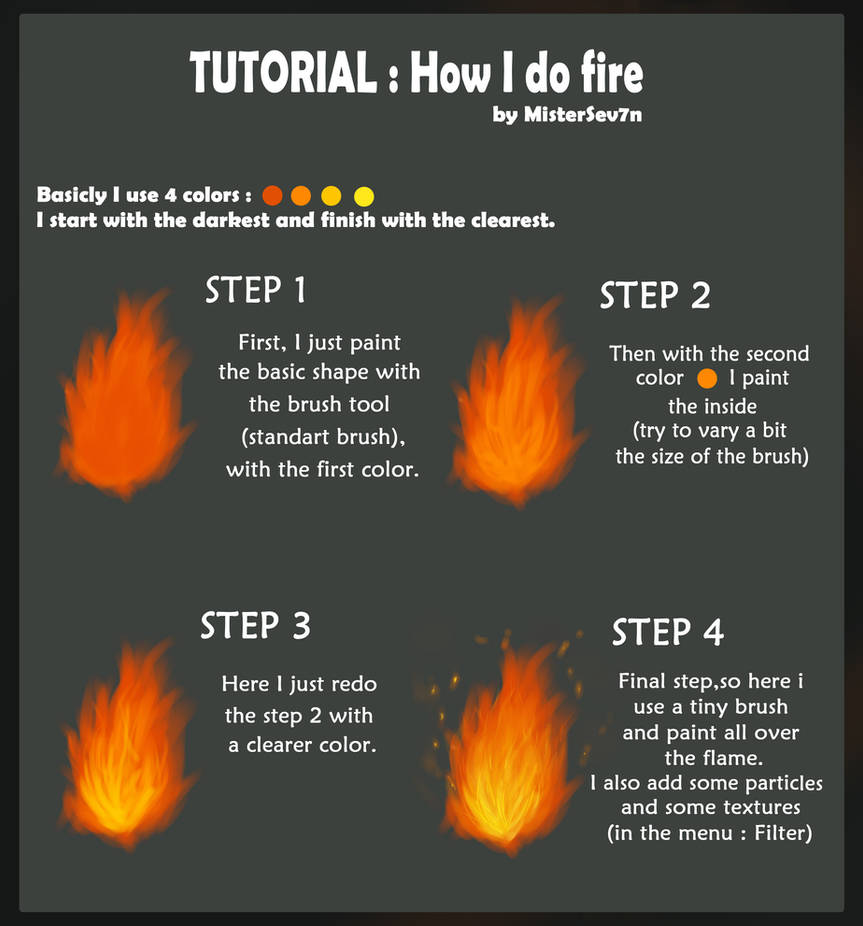 TUTORIAL : How I do fire
by MisterSev7n

Basicly I use 4 colors :
I start with the darkest and finish with the clearest.

STEP 1

First, I just paint the basic shape with the brush tool (standart brush), with the first color.

STEP 2

Then with the second color I paint the inside (try to vary a bit the size of the brush)

STEP 3

Here I just redo the step 2 with a clearer color.

STEP 4

Final step,so here i use a tiny brush and paint all over the flame.
I also add some particles and some textures (in the menu : Filter)