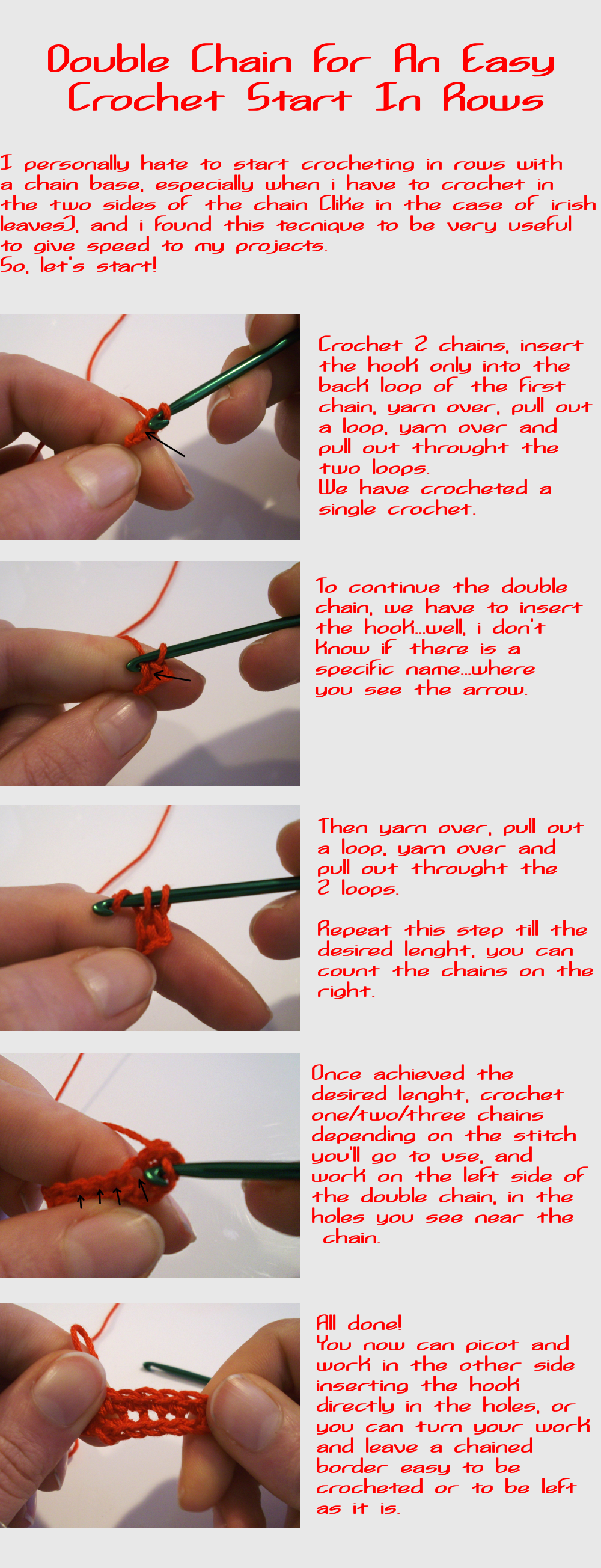 Double Chain for An Easy Crochet Start In Rows

I personally hate to start crocheting in rows with a chain base, especially when i have to crochet in the two sides of the chain (like in the case of irish leaves), and i found this tecnique to be very useful to give speed to my projects.
So, let's start!

Crochet 2 chains, insert the hook only into the back loop of the first chain, yarn over, pull out a loop, yarn over and pull out throught the two loops.
We have crocheted a single crochet.

To continue the double chain, we have to insert the hook...well, i don't know if there is a specific name...where you see the arrow.

Then yarn over, pull out a loop, yarn over and pull out throught the 2 loops.

Repeat this step till the desired lenght, you can count the chains on the right.

Once achieved the desired lenght, crochet one/two/three chains depending on the stitch you'll go to use, and work on the left side of the double chain, in the holes you see near the chain.

All done!
You now can picot and work in the other side inserting the hook directly in the holes, or you can turn your work and leave a chained border easy to be crocheted or to be left as it is.