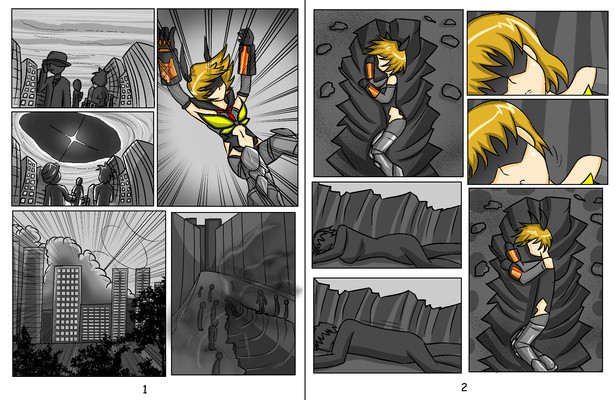 1

2