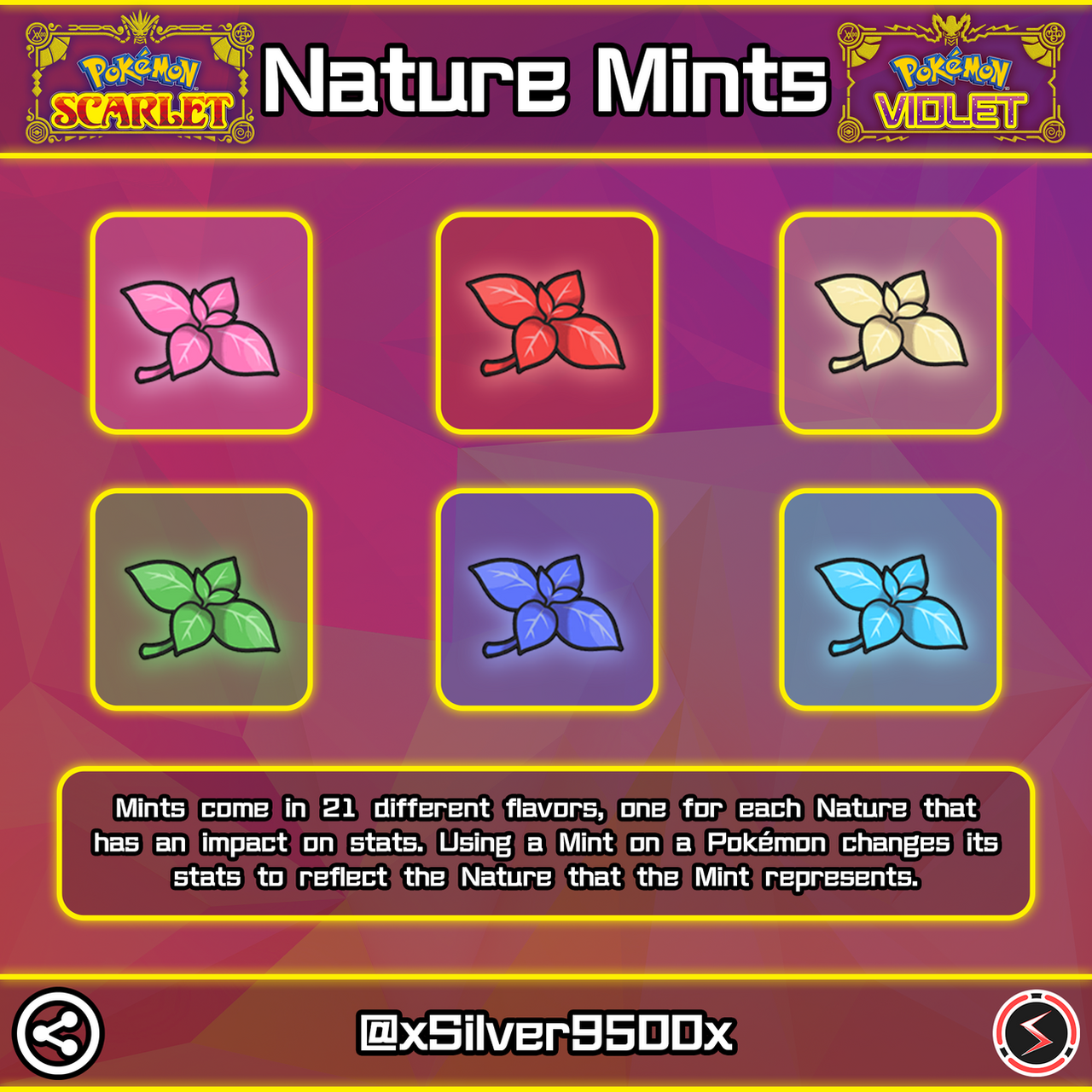 Pokémon SCARLET

Nature Mints

Pokémon VIOLET

Mints come in 21 different flavors, one for each Nature that has an impact on stats. Using a Mint on a Pokémon changes its stats to reflect the Nature that the Mint represents.

@xSilver9500x