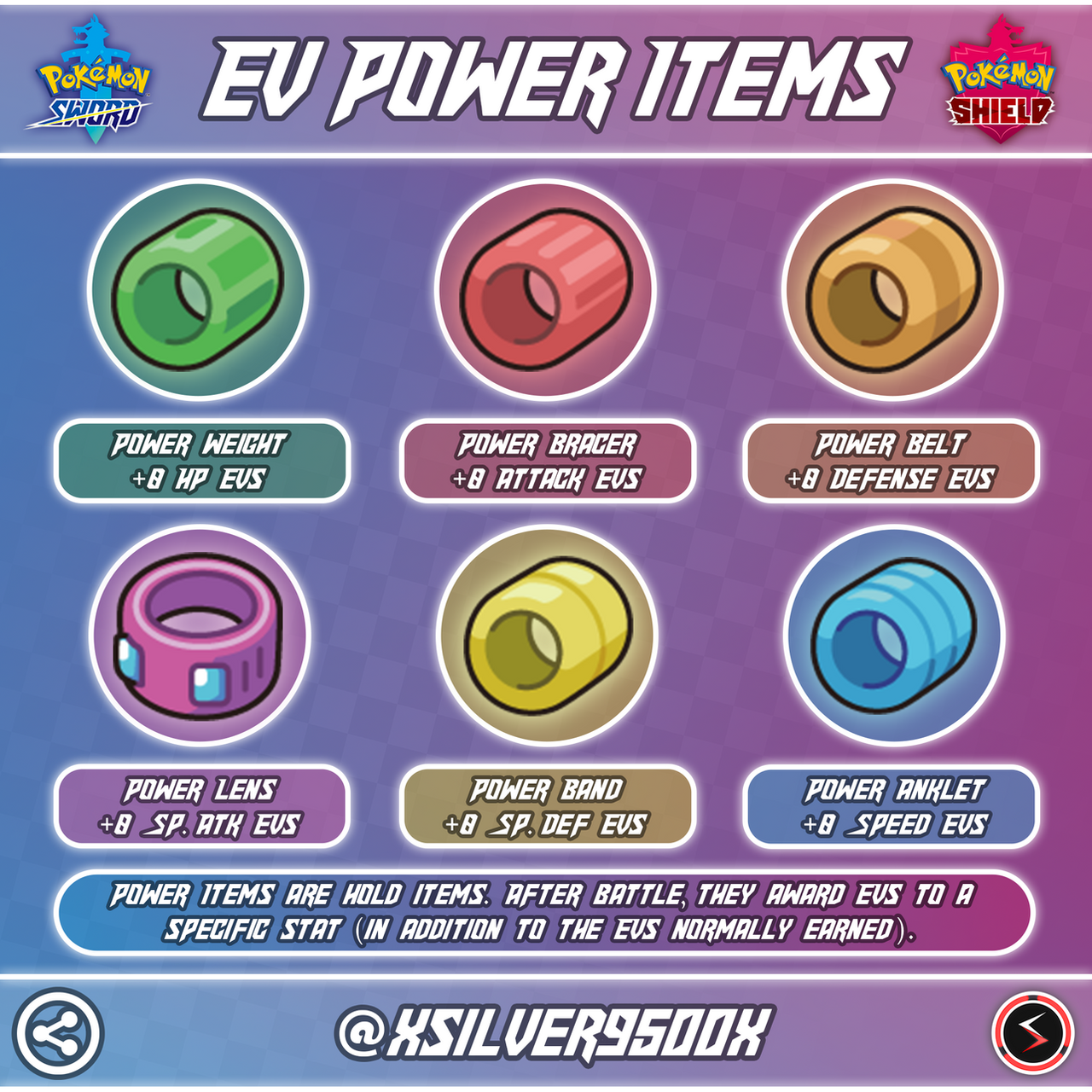 Pokémon SWORD

EV POWER ITEMS

Pokémon SHIELD

POWER WEIGHT
+8 HP EVS

POWER BRACER
+8 ATTACK EVS

POWER BELT
+8 DEFENSE EVS

POWER LENS
+8 SP. ATK EVS

POWER BAND
+8 SP. DEF EVS

POWER ANKLET
+8 SPEED EVS

POWER ITEMS ARE HOLD ITEMS. AFTER BATTLE, THEY AWARD EVS TO A SPECIFIC STAT (IN ADDITION TO THE EVS NORMALLY EARNED).

@XSILVER9500X