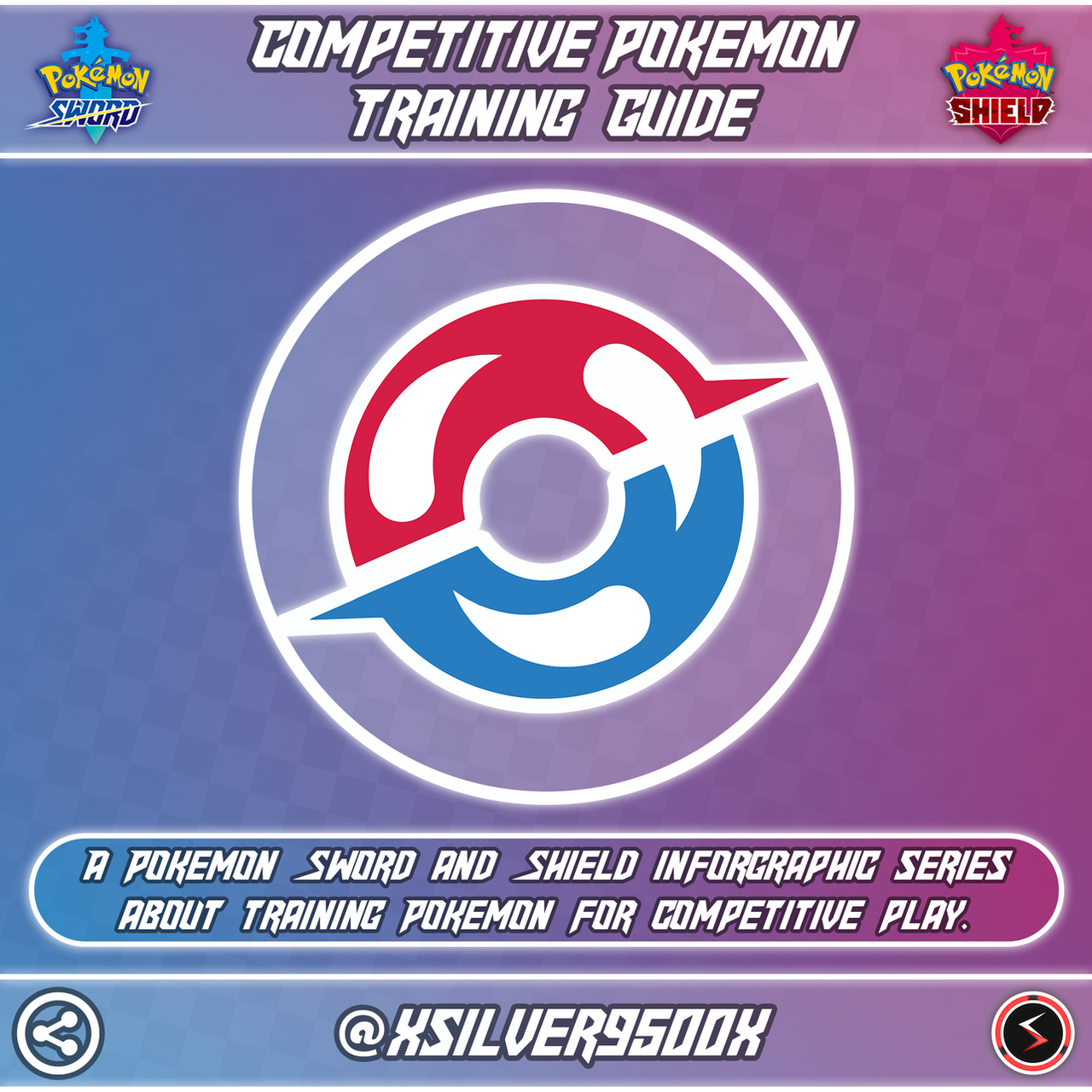 Pokémon SWORD

COMPETITIVE POKEMON TRAINING GUIDE

Pokémon SHIELD

A POKEMON SWORD AND SHIELD INFORGRAPHIC SERIES ABOUT TRAINING POKEMON FOR COMPETITIVE PLAY.

@XSILVER9500X