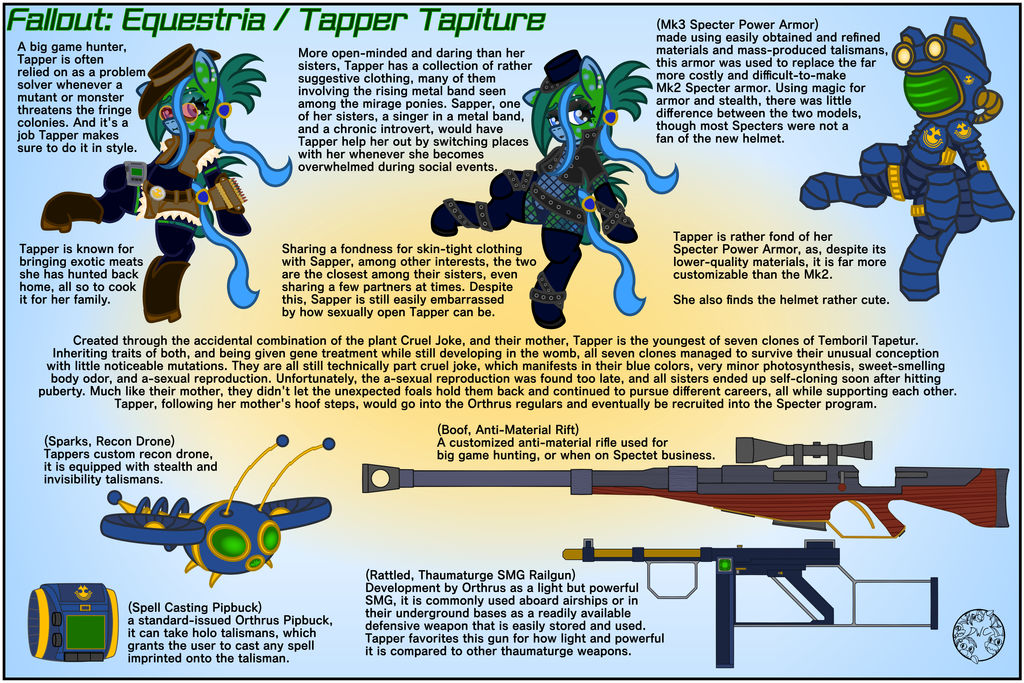 Fallout: Equestria / Tapper Tapiture

A big game hunter, Tapper is often relied on as a problem solver whenever a mutant or monster threatens the fringe colonies. And it's a job Tapper makes sure to do it in style.

Tapper is known for bringing exotic meats she has hunted back home, all so to cook it for her family.

More open-minded and daring than her sisters, Tapper has a collection of rather suggestive clothing, many of them involving the rising metal band seen among the mirage ponies. Sapper, one of her sisters, a singer in a metal band, and a chronic introvert, would have Tapper help her out by switching places with her whenever she becomes overwhelmed during social events.

Sharing a fondness for skin-tight clothing with Sapper, among other interests, the two are the closest among their sisters, even sharing a few partners at times. Despite this, Sapper is still easily embarrassed by how sexually open Tapper can be.

(Mk3 Specter Power Armor)
made using easily obtained and refined materials and mass-produced talismans, this armor was used to replace the far more costly and difficult-to-make Mk2 Specter armor. Using magic for armor and stealth, there was little difference between the two models, though most Specters were not a fan of the new helmet.

Tapper is rather fond of her Specter Power Armor, as, despite its lower-quality materials, it is far more customizable than the Mk2.

She also finds the helmet rather cute.

Created through the accidental combination of the plant Cruel Joke, and their mother, Tapper is the youngest of seven clones of Temboril Tapetur. Inheriting traits of both, and being given gene treatment while still developing in the womb, all seven clones managed to survive their unusual conception with little noticeable mutations. They are all still technically part cruel joke, which manifests in their blue colors, very minor photosynthesis, sweet-smelling body odor, and a-sexual reproduction. Unfortunately, the a-sexual reproduction was found too late, and all sisters ended up self-cloning soon after hitting puberty. Much like their mother, they didn't let the unexpected foals hold them back and continued to pursue different careers, all while supporting each other. Tapper, following her mother's hoof steps, would go into the Orthrus regulars and eventually be recruited into the Specter program.

(Sparks, Recon Drone)
Tappers custom recon drone, it is equipped with stealth and invisibility talismans.

(Boof, Anti-Material Rift)
A customized anti-material rifle used for big game hunting, or when on Spectet business.

(Spell Casting Pipbuck)
a standard-issued Orthrus Pipbuck, it can take holo talismans, which grants the user to cast any spell imprinted onto the talisman.

(Rattled, Thaumaturge SMG Railgun)
Development by Orthrus as a light but powerful SMG, it is commonly used aboard airships or in their underground bases as a readily available defensive weapon that is easily stored and used. Tapper favorites this gun for how light and powerful it is compared to other thaumaturge weapons.