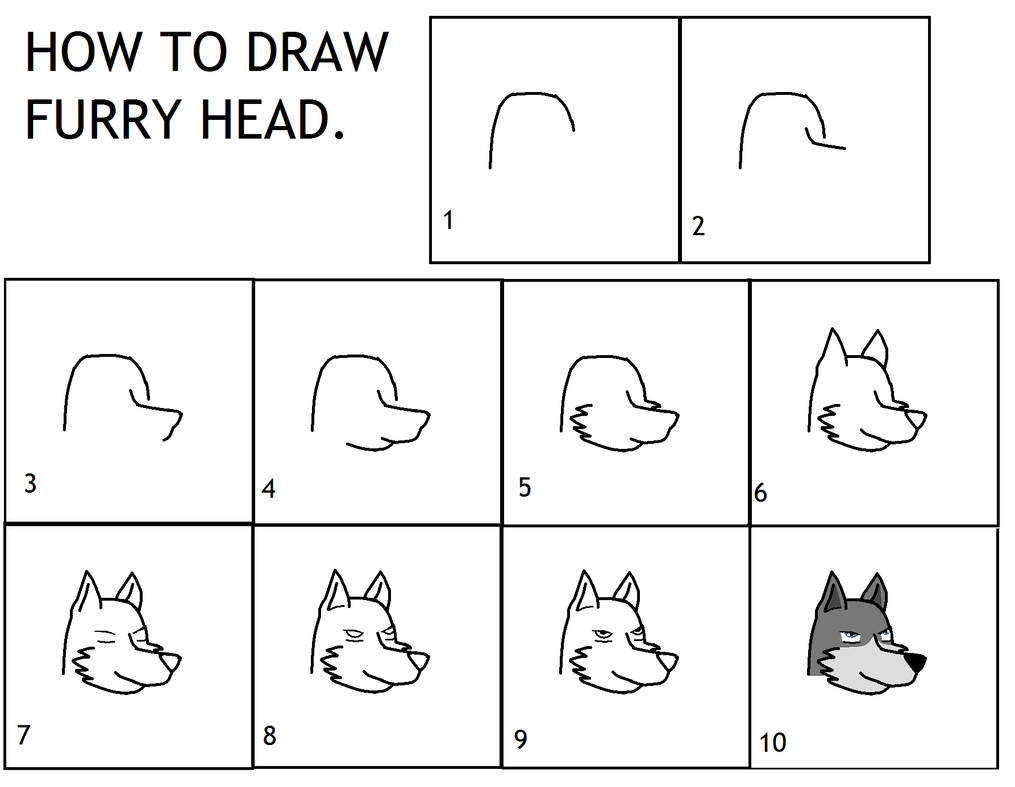 HOW TO DRAW FURRY HEAD.

1

2

3

4

5

6

7

8

9

10