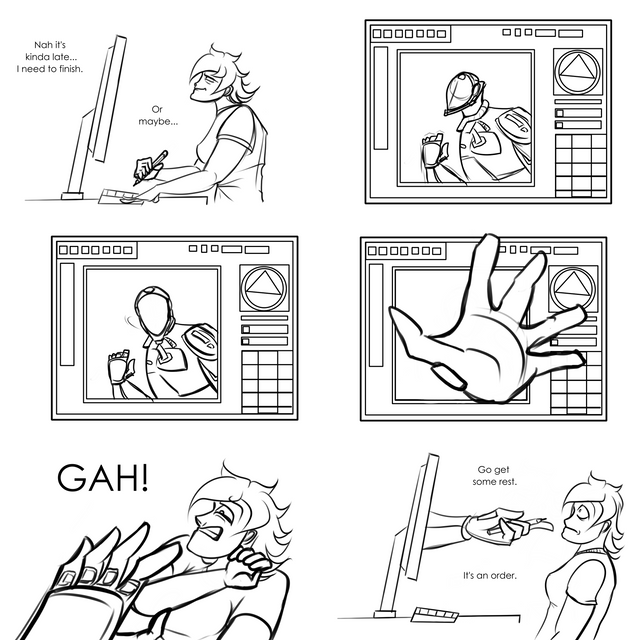 Nah it's kinda late... I need to finish.

Or maybe...

GAH!

Go get some rest.

It's an order.