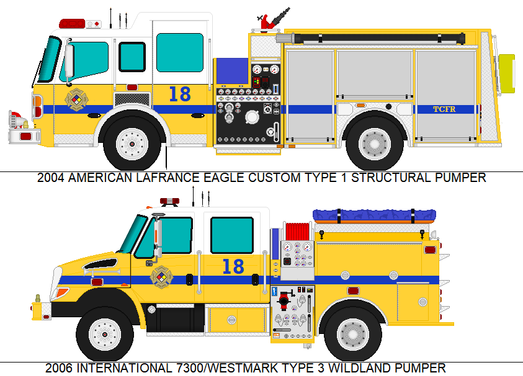 18

TCFR

2004 AMERICAN LAFRANCE EAGLE CUSTOM TYPE 1 STRUCTURAL PUMPER

18

2006 INTERNATIONAL 7300/WESTMARK TYPE 3 WILDLAND PUMPER