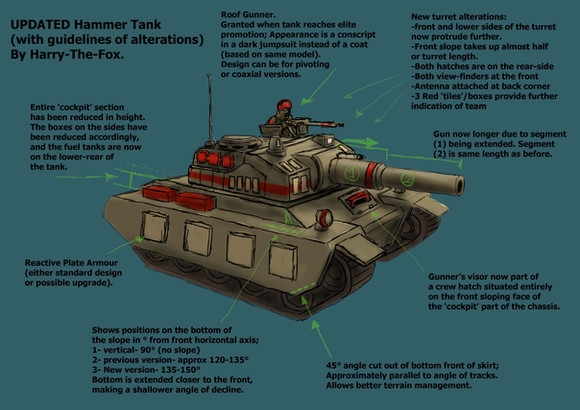 UPDATED Hammer Tank
(with guidelines of alterations)
By Harry-The-Fox.

Roof Gunner.
Granted when tank reaches elite promotion; Appearance is a conscript in a dark jumpsuit instead of a coat (based on same model).
Design can be for pivoting or coaxial versions.

New turret alterations:
-front and lower sides of the turret now protrude further.
-Front slope takes up almost half or turret length.
-Both hatches are on the rear-side
-Both view-finders at the front
-Antenna attached at back corner
-3 Red 'tiles'/boxes provide further indication of team

Entire 'cockpit' section has been reduced in height. The boxes on the sides have been reduced accordingly, and the fuel tanks are now on the lower-rear of the tank.

Gun now longer due to segment (1) being extended. Segment (2) is same length as before.

1

2

Reactive Plate Armour (either standard design or possible upgrade).

Gunner's visor now part of a crew hatch situated entirely on the front sloping face of the 'cockpit' part of the chassis.

Shows positions on the bottom of the slope in ° from front horizontal axis;
1- vertical- 90° (no slope)
2- previous version- approx 120-135°
3- New version- 135-150°
Bottom is extended closer to the front, making a shallower angle of decline.

45° angle cut out of bottom front of skirt;
Approximately parallel to angle of tracks.
Allows better terrain management.