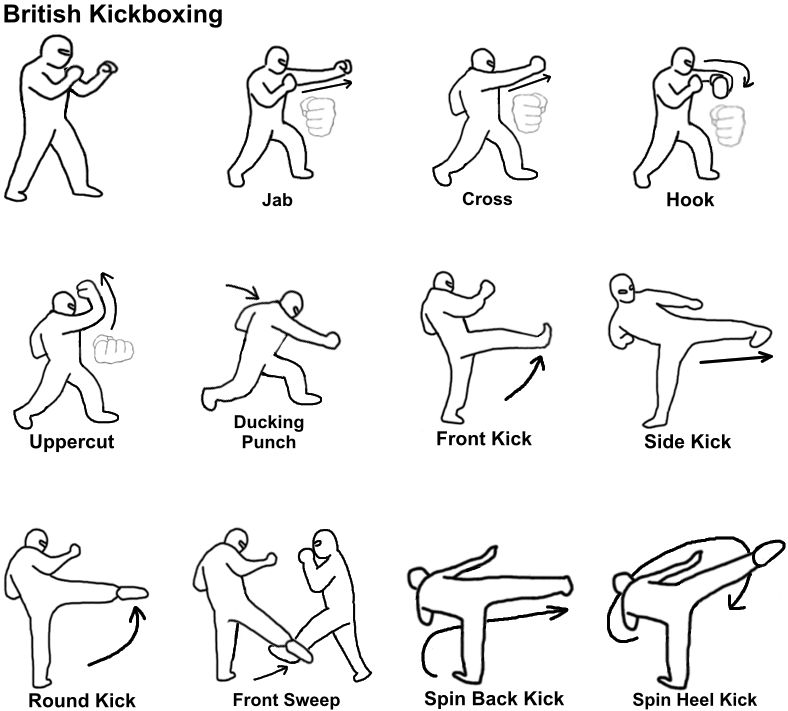 British Kickboxing

Jab

Cross

Hook

Uppercut

Ducking Punch

Front Kick

Side Kick

Round Kick

Front Sweep

Spin Back Kick

Spin Heel Kick