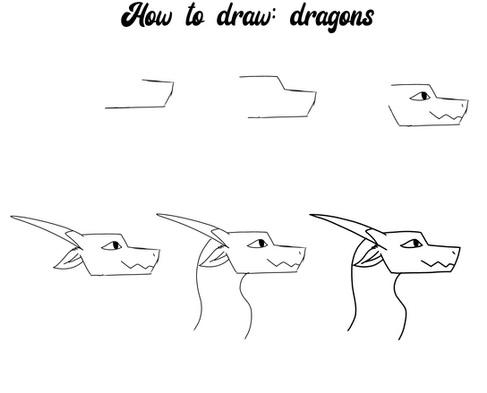 How to draw: dragons