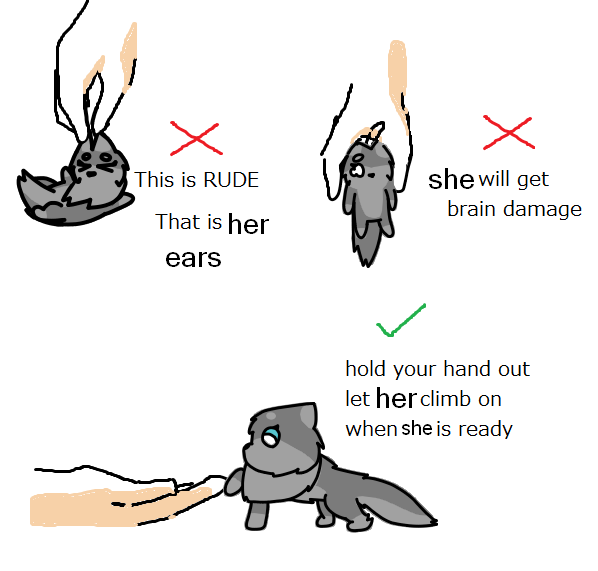 This is RUDE

That is her ears

she will get brain damage

hold your hand out let her climb on when she is ready