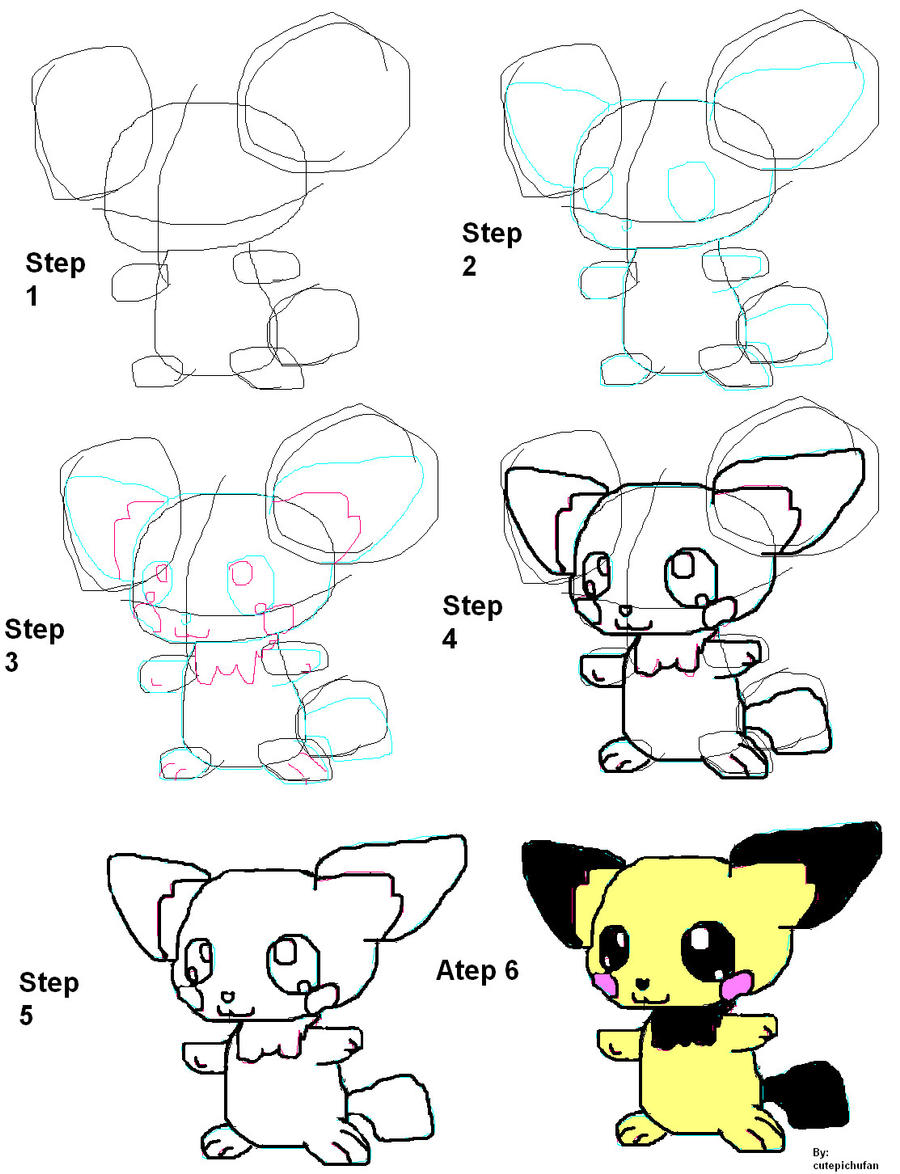 Step 1

Step 2

Step 3

Step 4

Step 5

Atep 6

By: cutepichufan