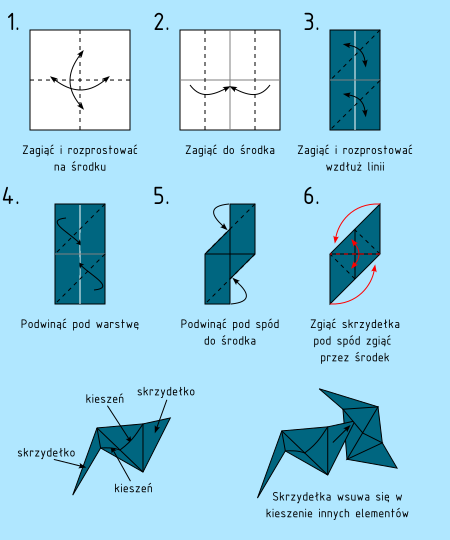 1.

Zagiąć i rozprostować na środku

2.

Zagiąć do środka

3.

Zagiąć i rozprostować wzdłuż linii

4.

Podwinąć pod warstwę

5.

Podwinąć pod spód do środka

6.

Zgiąć skrzydełka pod spód zgiąć przez środek

kieszeń

skrzydełko

skrzydełko

kieszeń

Skrzydełka wsuwa się w kieszenie innych elementów