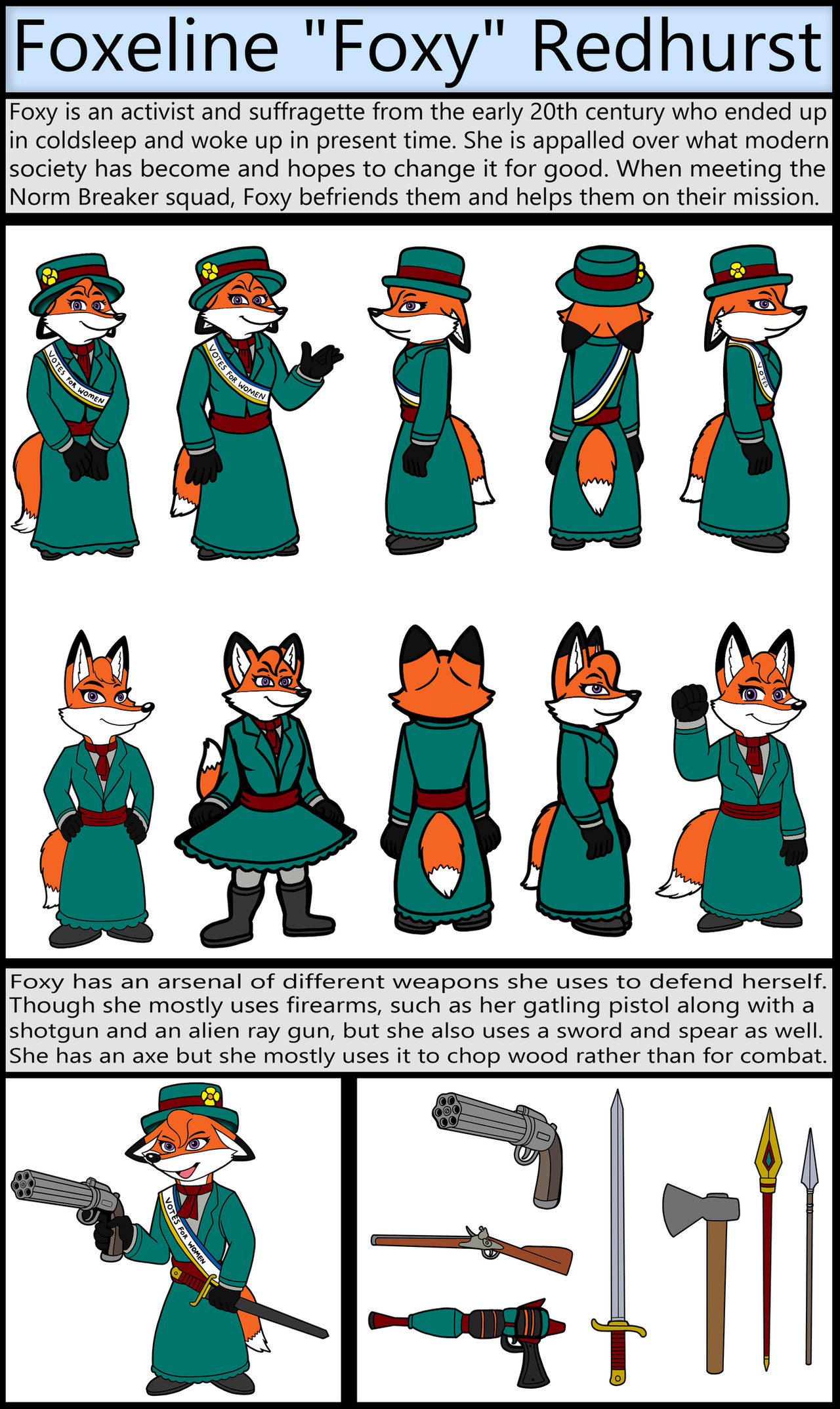 Foxeline "Foxy" Redhurst

Foxy is an activist and suffragette from the early 20th century who ended up in coldsleep and woke up in present time. She is appalled over what modern society has become and hopes to change it for good. When meeting the Norm Breaker squad, Foxy befriends them and helps them on their mission.

VOTES FOR WOMEN

VOTES FOR WOMEN

VOTES

Foxy has an arsenal of different weapons she uses to defend herself. Though she mostly uses firearms, such as her gatling pistol along with a shotgun and an alien ray gun, but she also uses a sword and spear as well. She has an axe but she mostly uses it to chop wood rather than for combat.

VOTES FOR WOMEN