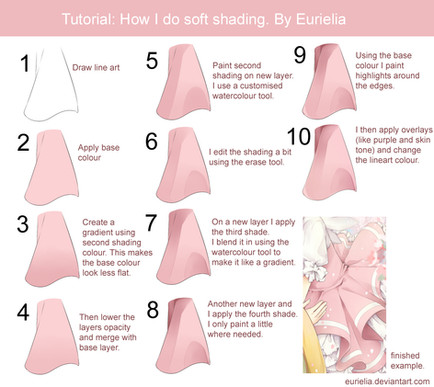 Tutorial: How I do soft shading. By Eurielia

1 Draw line art

2 Apply base colour

3 Create a gradient using second shading colour. This makes the base colour look less flat.

4 Then lower the layers opacity and merge with base layer.

5 Paint second shading on new layer. I use a customised watercolour tool.

6 I edit the shading a bit using the erase tool.

7 On a new layer I apply the third shade. I blend it in using the watercolour tool to make it like a gradient.

8 Another new layer and I apply the fourth shade. I only paint a little where needed.

9 Using the base colour I paint highlights around the edges.

10 I then apply overlays (like purple and skin tone) and change the lineart colour.

finished example.

eurielia.deviantart.com