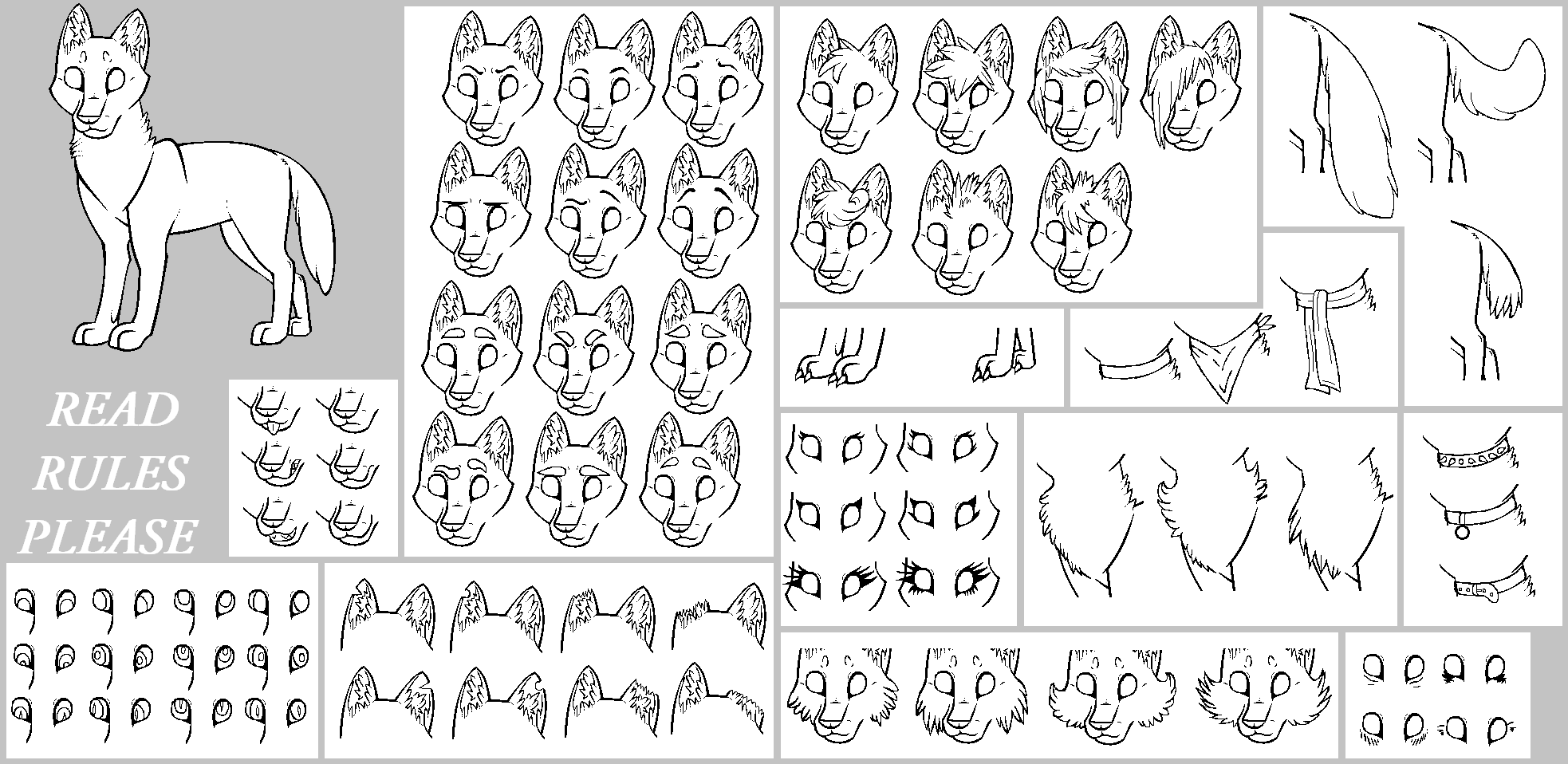 READ
RULES
PLEASE