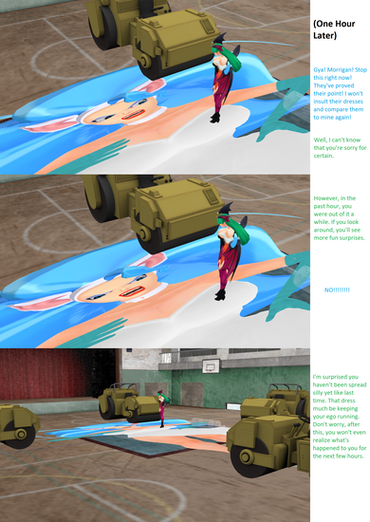 (One Hour Later)

Gya! Morrigan! Stop this right now! They've proved their point! I won't insult their dresses and compare them to mine again!

Well, I can't know that you're sorry for certain.

However, in the past hour, you were out of it a while. If you look around, you'll see more fun surprises.

NO!!!!!!!!!

I'm surprised you haven't been spread silly yet like last time. That dress much be keeping your ego running. Don't worry, after this, you won't even realize what's happened to you for the next few hours.