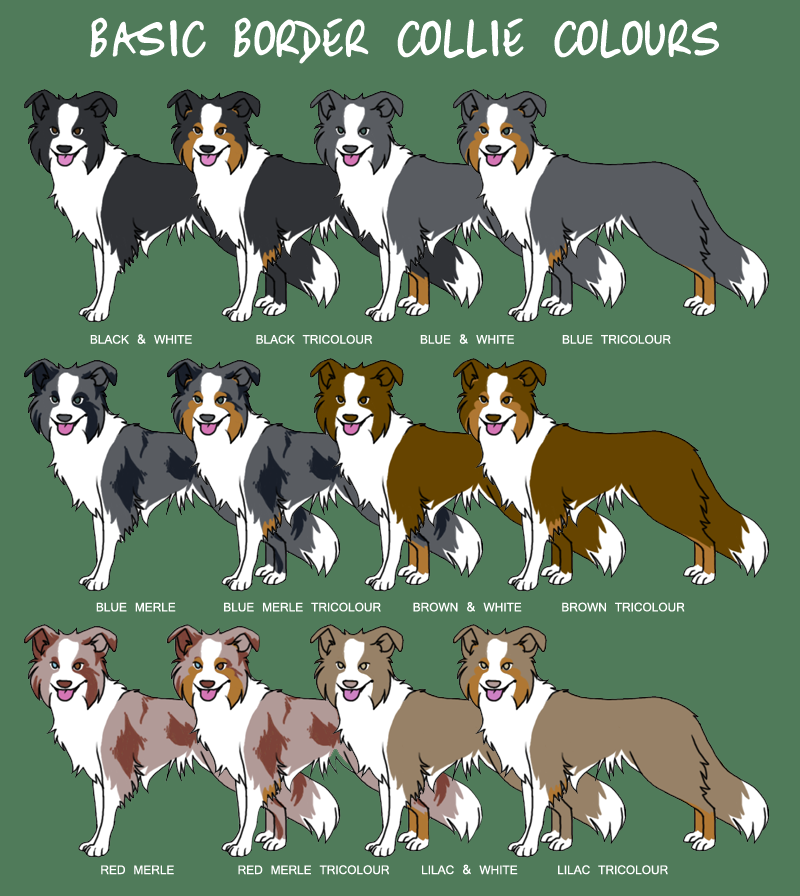 BASIC BORDER COLLIE COLOURS

BLACK & WHITE

BLACK TRICOLOUR

BLUE & WHITE

BLUE TRICOLOUR

BLUE MERLE

BLUE MERLE TRICOLOUR

BROWN & WHITE

BROWN TRICOLOUR

RED MERLE

RED MERLE TRICOLOUR

LILAC & WHITE

LILAC TRICOLOUR