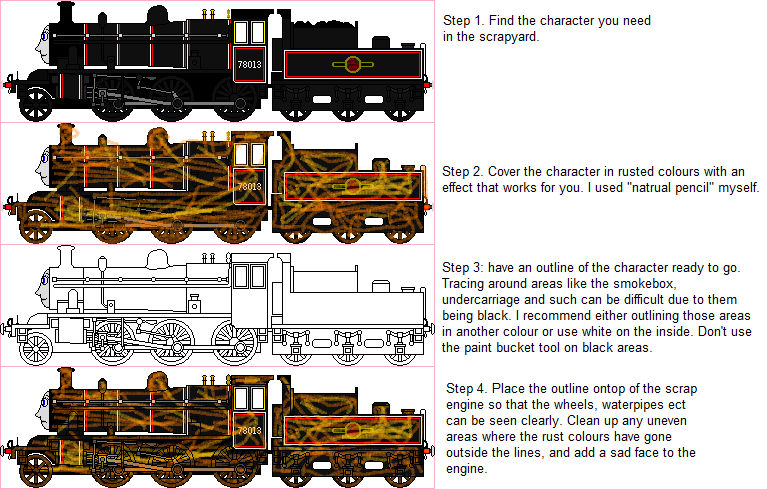 78013

Step 1. Find the character you need in the scrapyard.

78013

Step 2. Cover the character in rusted colours with an effect that works for you. I used "natrual pencil" myself.

Step 3: have an outline of the character ready to go. Tracing around areas like the smokebox, undercarriage and such can be difficult due to them being black. I recommend either outlining those areas in another colour or use white on the inside. Don't use the paint bucket tool on black areas.

78013

Step 4. Place the outline ontop of the scrap engine so that the wheels, waterpipes ect can be seen clearly. Clean up any uneven areas where the rust colours have gone outside the lines, and add a sad face to the engine.