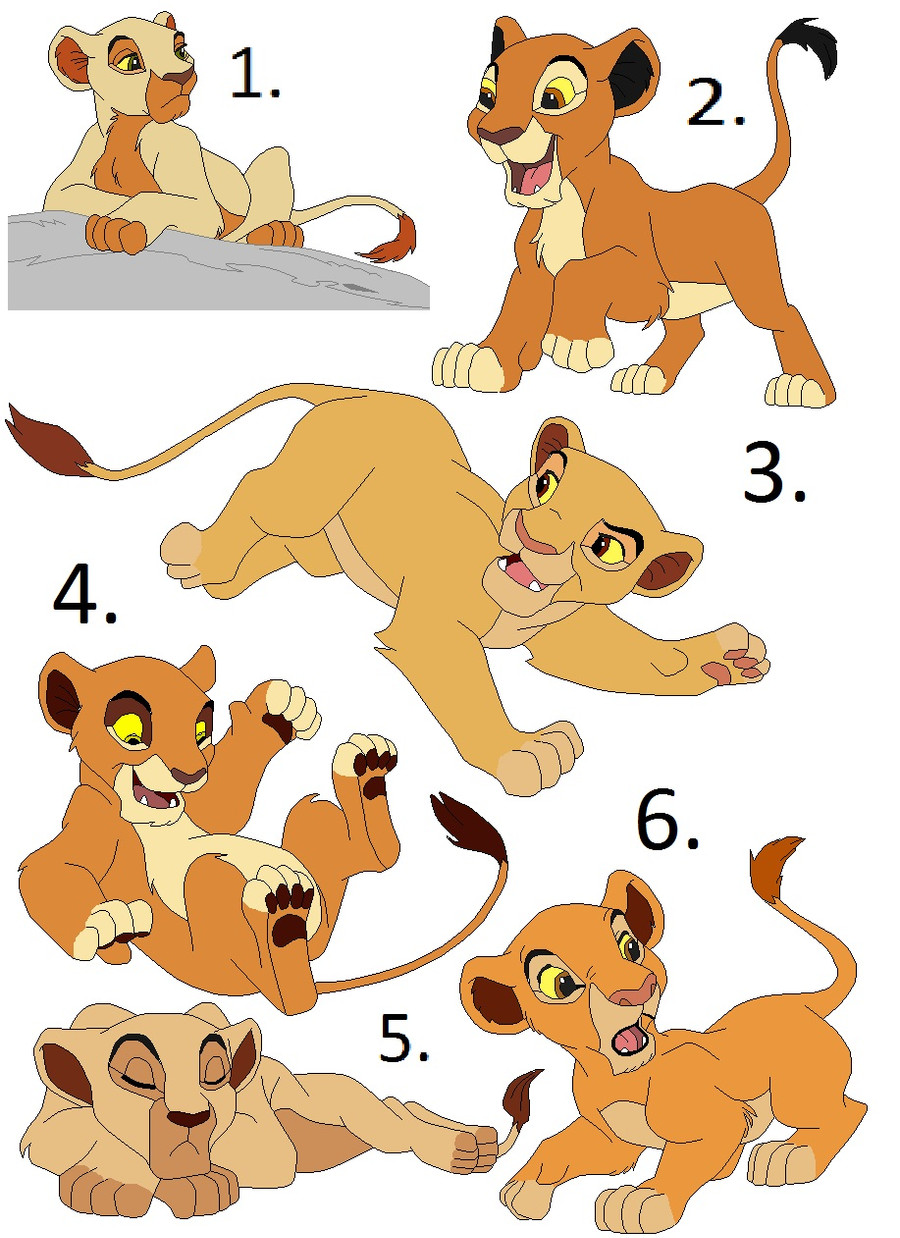 1.

2.

3.

4.

6.

5.