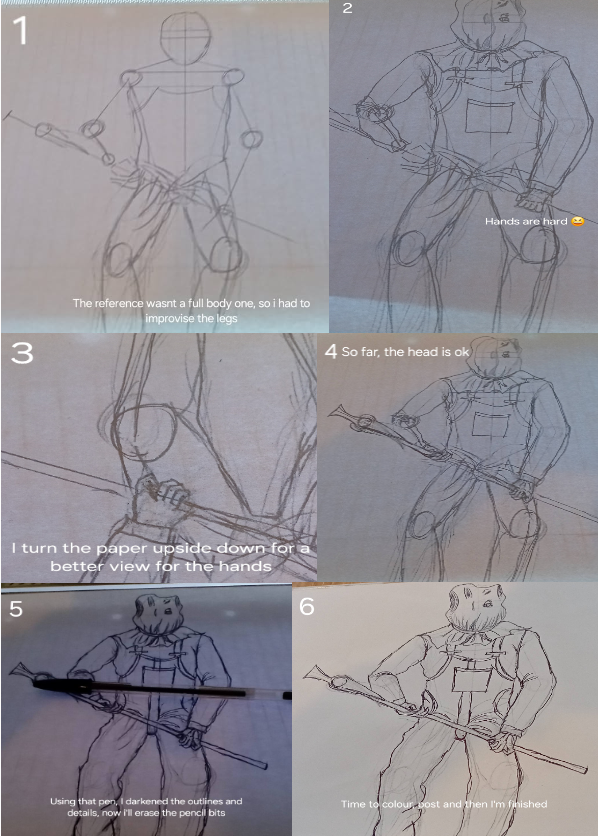 1

The reference wasnt a full body one, so i had to improvise the legs

2

Hands are hard 😅

3

I turn the paper upside down for a better view for the hands

4 So far, the head is ok

5

Using that pen, I darkened the outlines and details, now i'll erase the pencil bits

6

Time to colour, post and then I'm finished