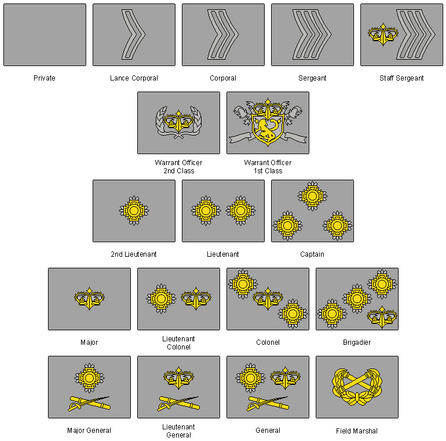 Private

Lance Corporal

Corporal

Sergeant

Staff Sergeant

Warrant Officer 2nd Class

Warrant Officer 1st Class

2nd Lieutenant

Lieutenant

Captain

Major

Lieutenant Colonel

Colonel

Brigadier

Major General

Lieutenant General

General

Field Marshal